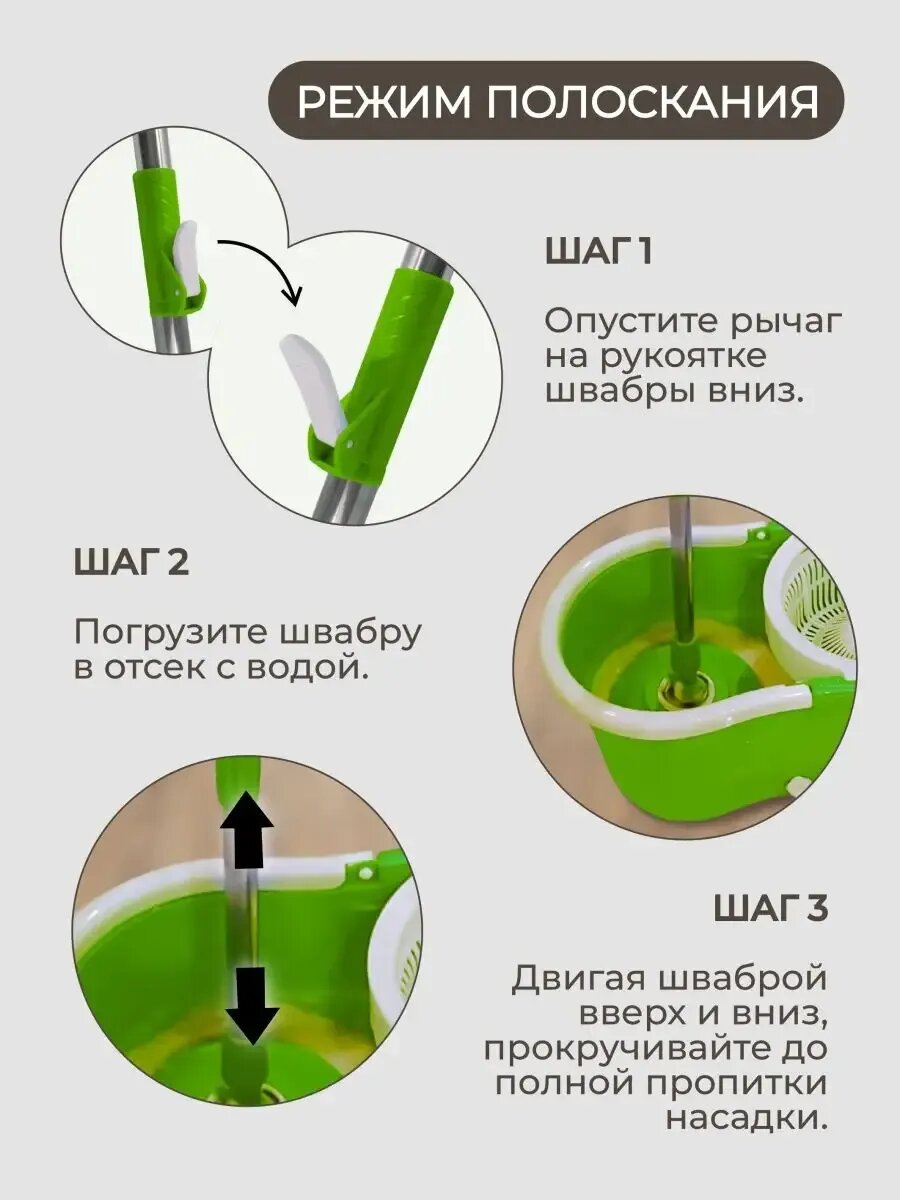 РЕЖИМ ПОЛОСКАНИЯ

ШАГ 1

Опустите рычаг на рукоятке швабры вниз.

ШАГ 2

Погрузите швабру в отсек с водой.

ШАГ 3

Двигая шваброй вверх и вниз, прокручивайте до полной пропитки насадки.