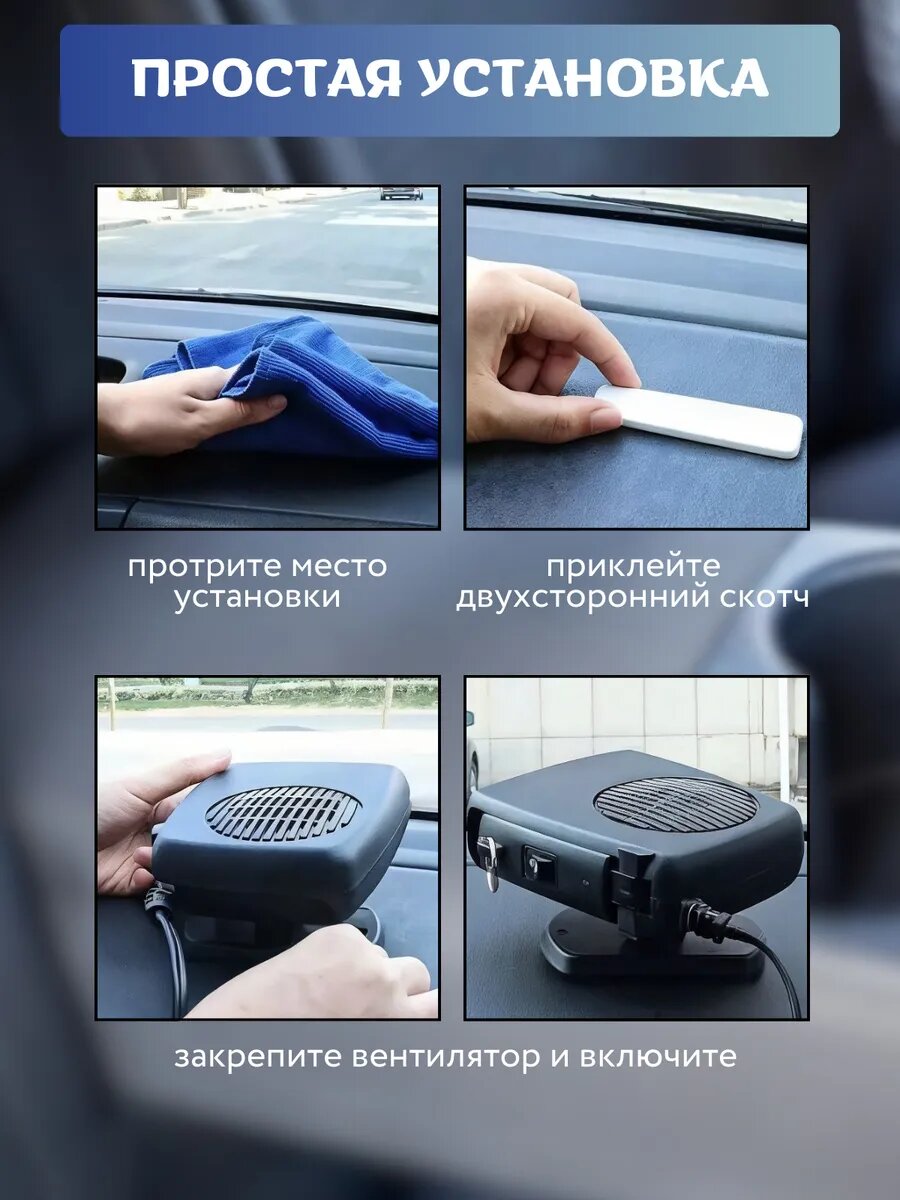 ПРОСТАЯ УСТАНОВКА

протрите место установки

приклейте двухсторонний скотч

закрепите вентилятор и включите