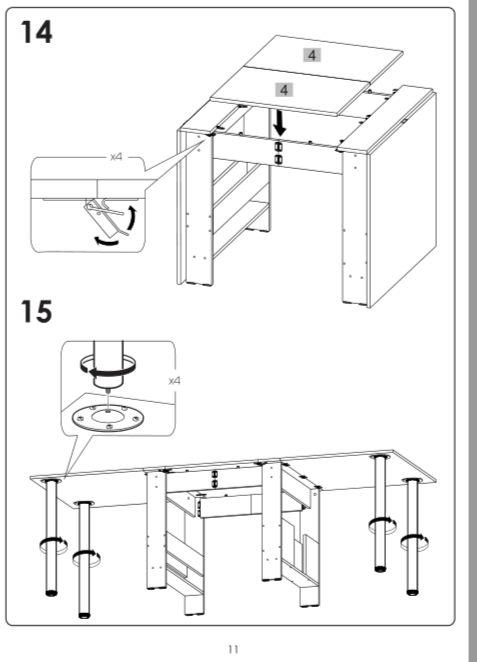 14

4

4

x4

15

x4

11