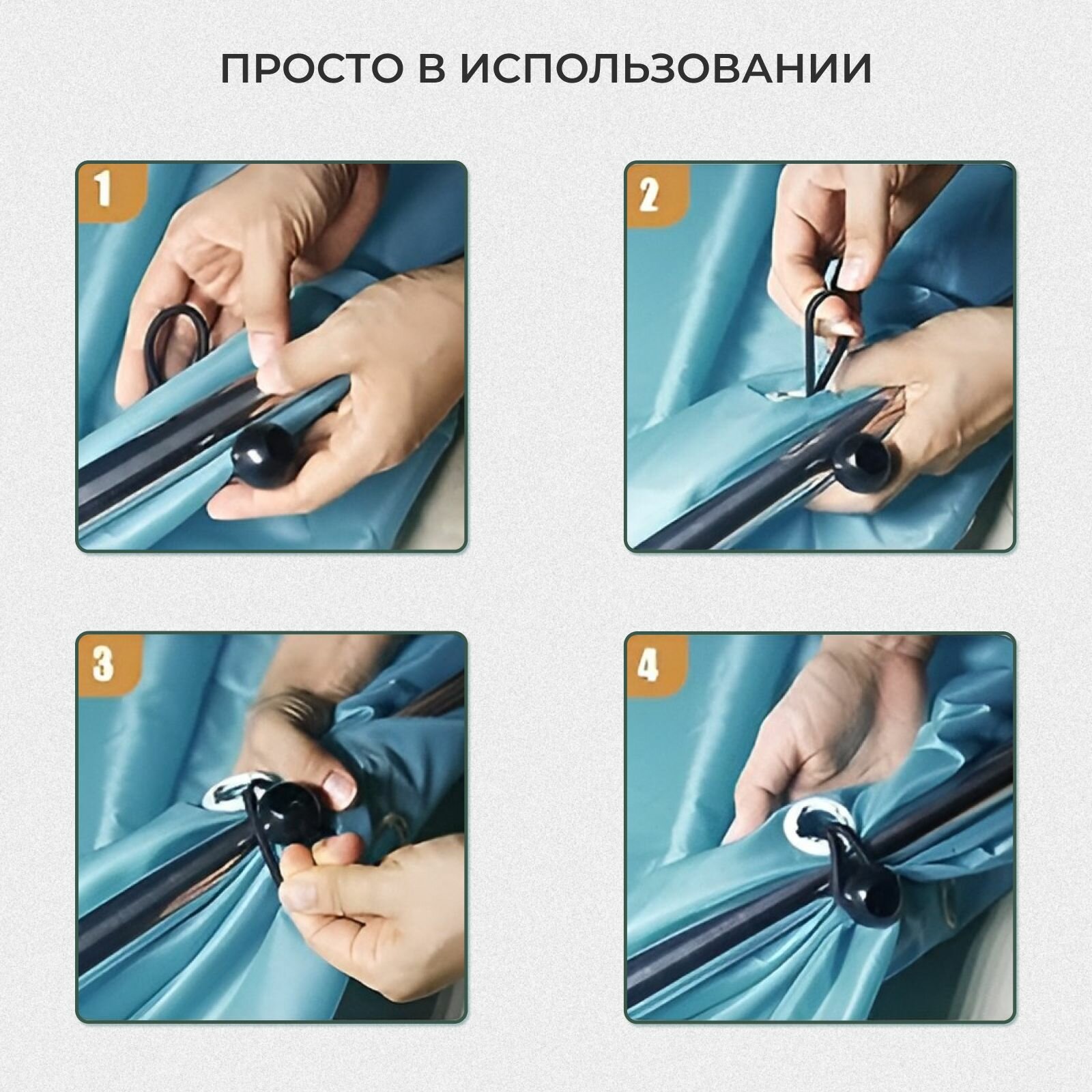 ПРОСТО В ИСПОЛЬЗОВАНИИ

1

2

3

4