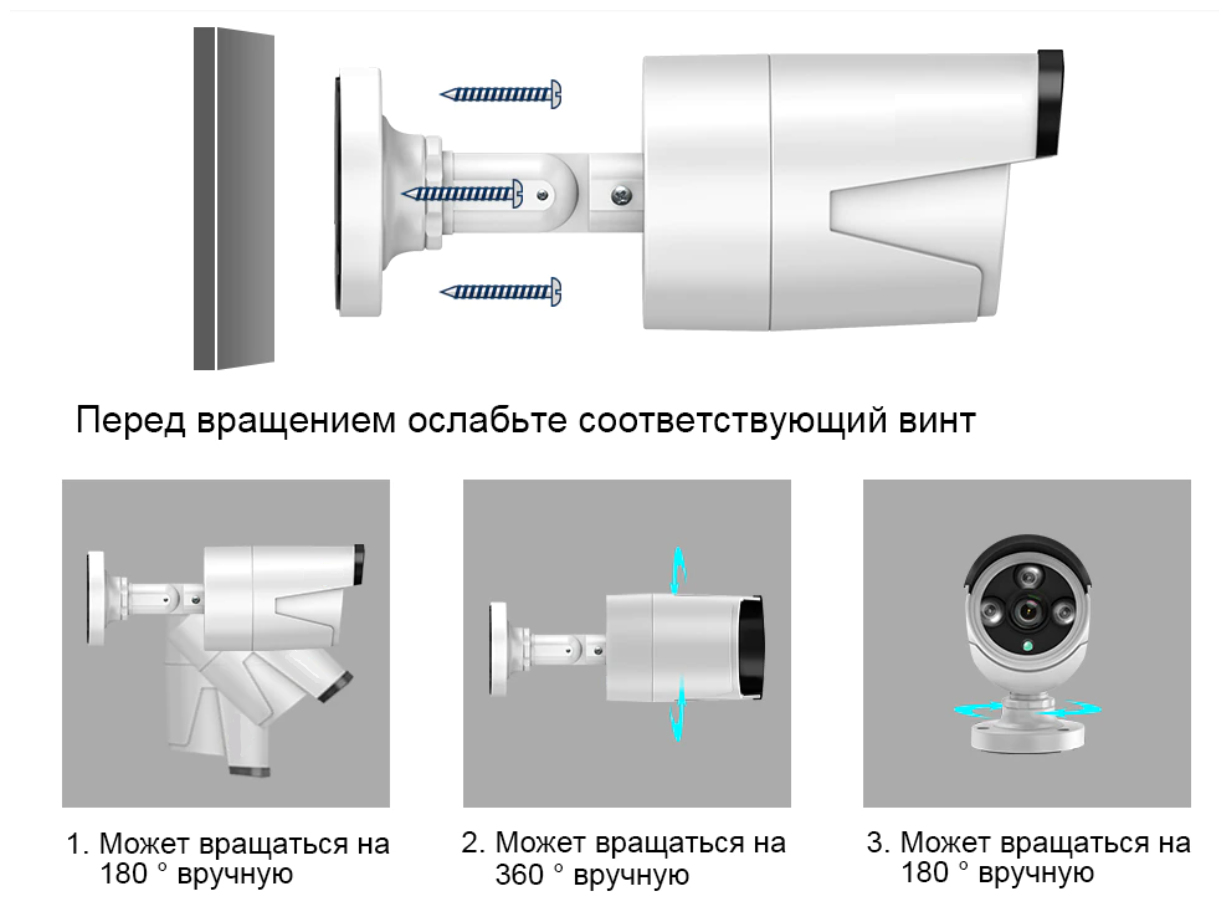 Перед вращением ослабьте соответствующий винт

1. Может вращаться на 180 ° вручную

2. Может вращаться на 360 ° вручную

3. Может вращаться на 180 ° вручную