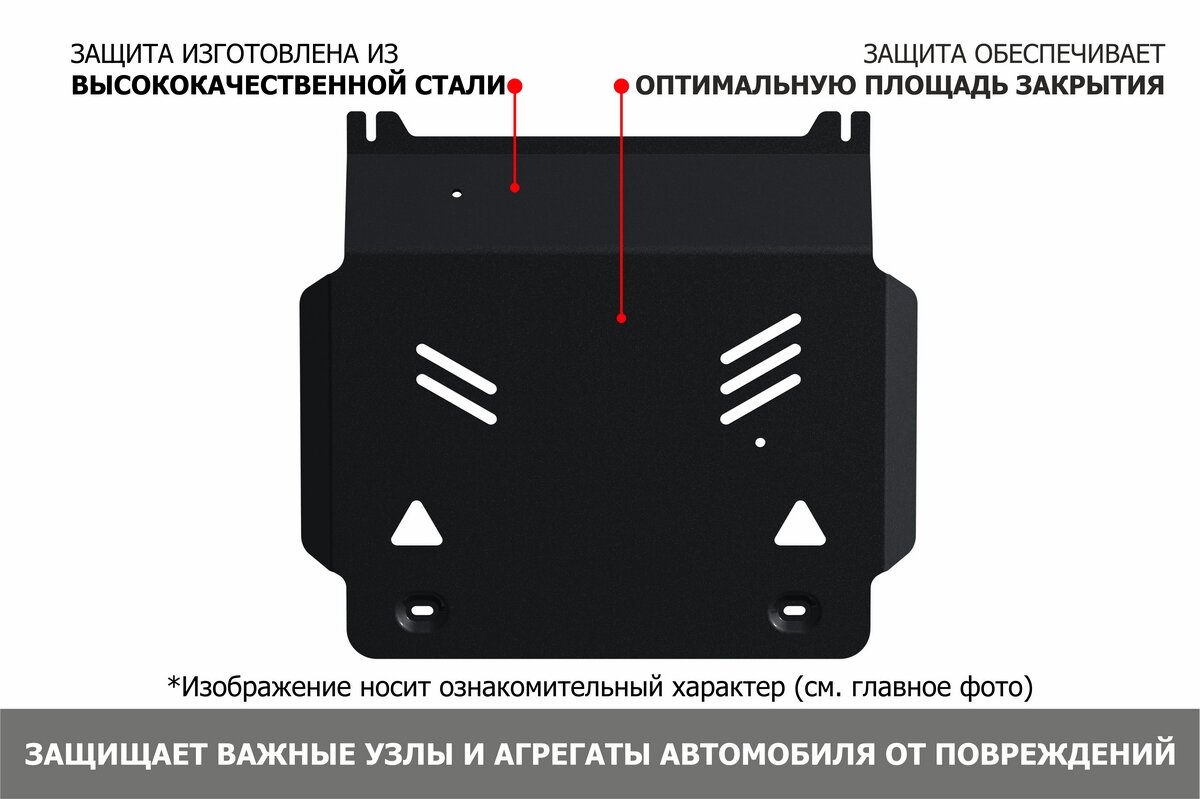 ЗАЩИТА ИЗГОТОВЛЕНА ИЗ
ВЫСОКОКАЧЕСТВЕННОЙ СТАЛИ

ЗАЩИТА ОБЕСПЕЧИВАЕТ
ОПТИМАЛЬНУЮ ПЛОЩАДЬ ЗАКРЫТИЯ

*Изображение носит ознакомительный характер (см. главное фото)

ЗАЩИЩАЕТ ВАЖНЫЕ УЗЛЫ И АГРЕГАТЫ АВТОМОБИЛЯ ОТ ПОВРЕЖДЕНИЙ