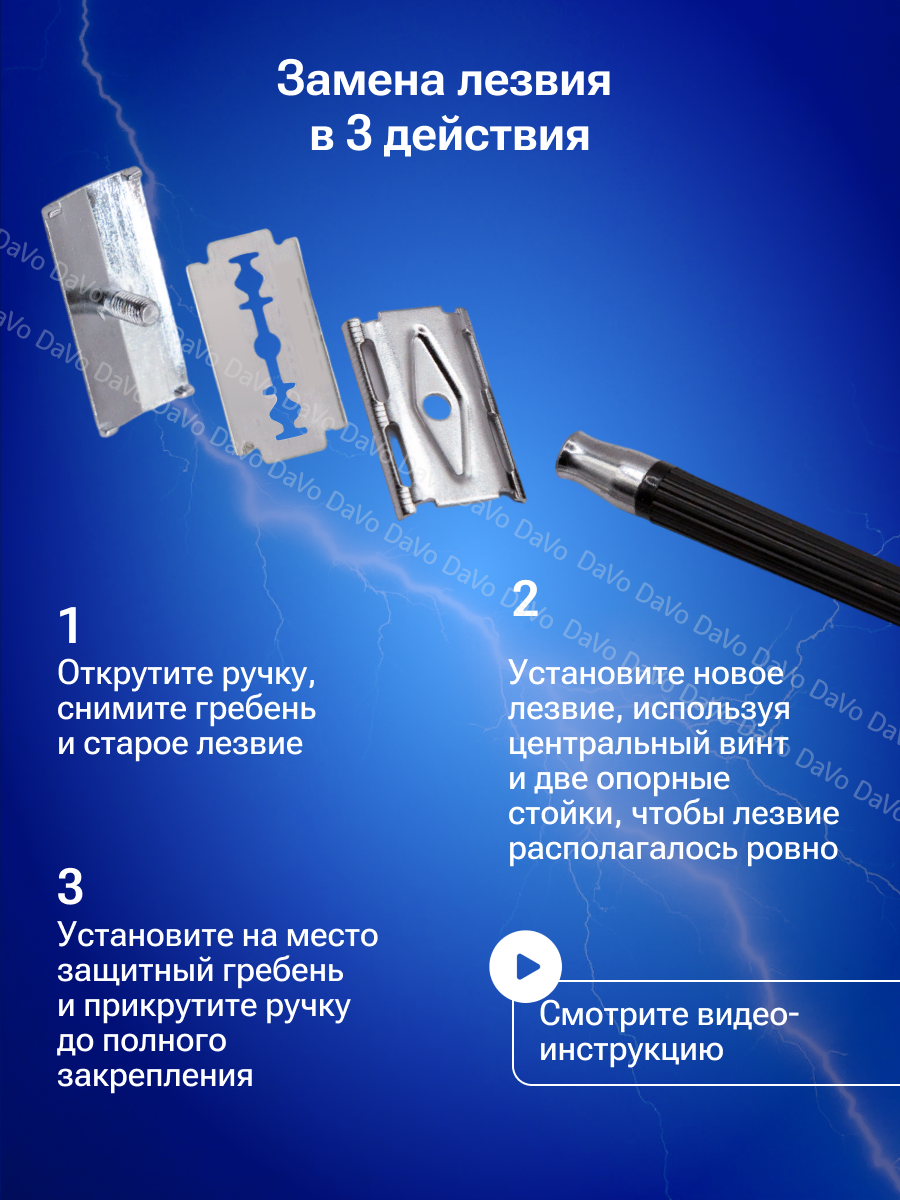 Замена лезвия в 3 действия

DaVo DaVo DaVo DaVo DaVo DaVo DaVo DaVo DaVo DaVo DaVo DaVo DaVo DaVo

1
Открутите ручку, снимите гребень и старое лезвие

2
Установите новое лезвие, используя центральный винт и две опорные стойки, чтобы лезвие располагалось ровно

3
Установите на место защитный гребень и прикрутите ручку до полного закрепления

Смотрите видео-инструкцию