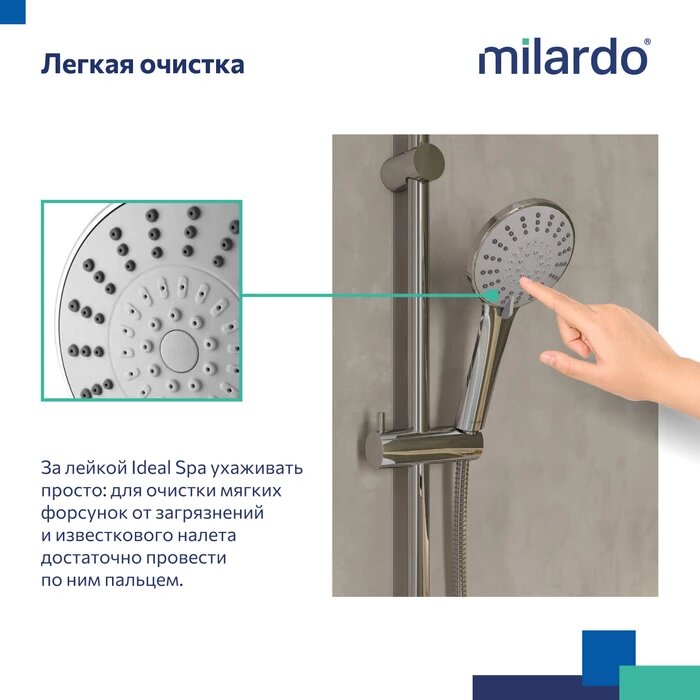 Легкая очистка

milardo®

За лейкой Ideal Spa ухаживать просто: для очистки мягких форсунок от загрязнений и известкового налета достаточно провести по ним пальцем.