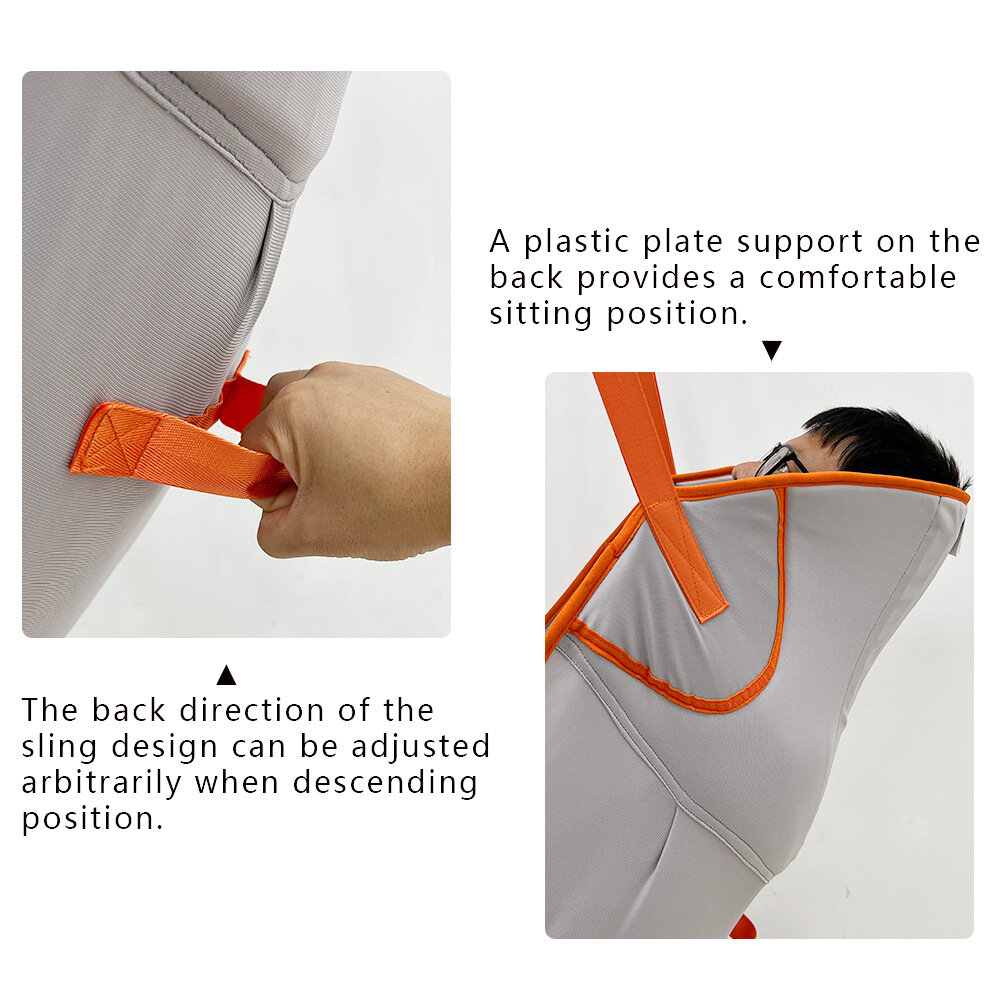 A plastic plate support on the back provides a comfortable sitting position.

▼

▲

The back direction of the sling design can be adjusted arbitrarily when descending position.