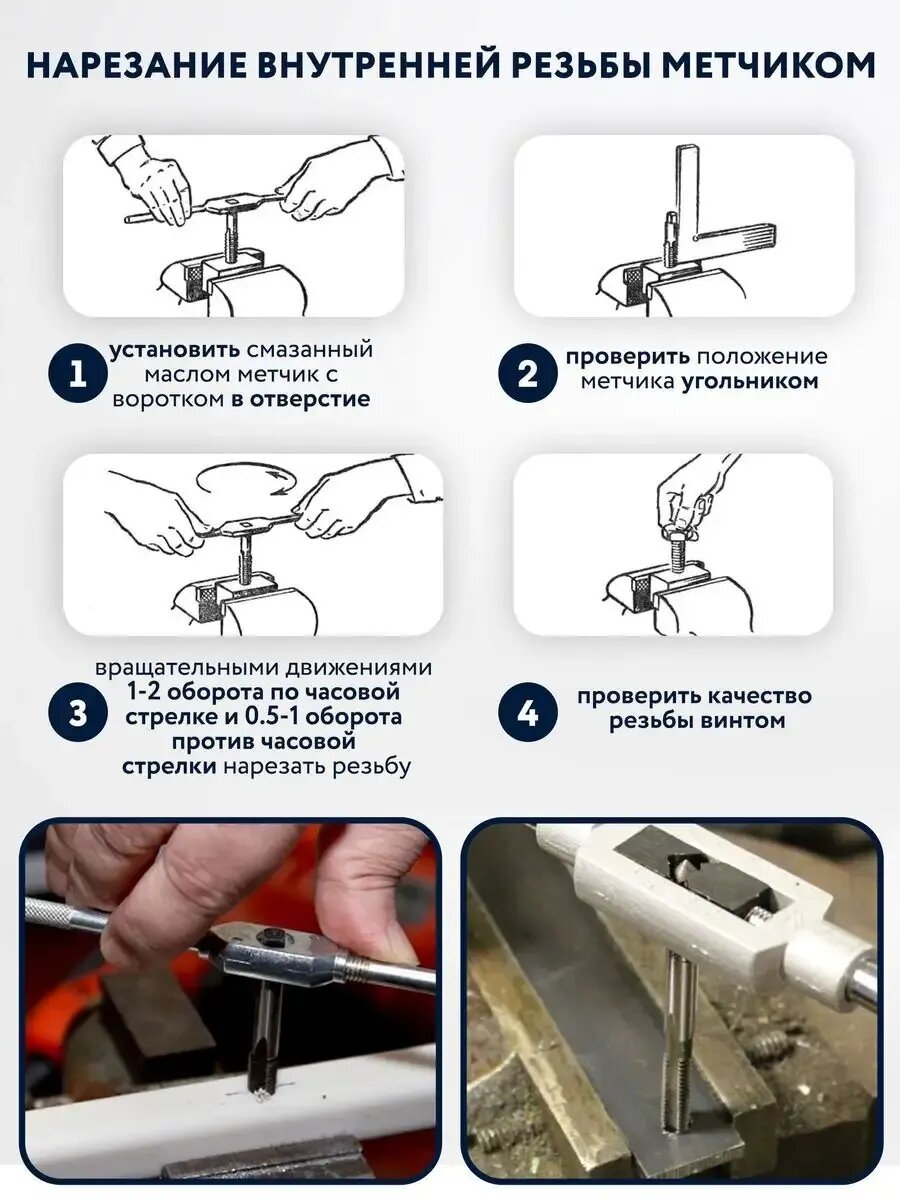 НАРЕЗАНИЕ ВНУТРЕННЕЙ РЕЗЬБЫ МЕТЧИКОМ

1 установить смазанный маслом метчик с воротком в отверстие

2 проверить положение метчика угольником

3 вращательными движениями 1-2 оборота по часовой стрелке и 0.5-1 оборота против часовой стрелки нарезать резьбу

4 проверить качество резьбы винтом