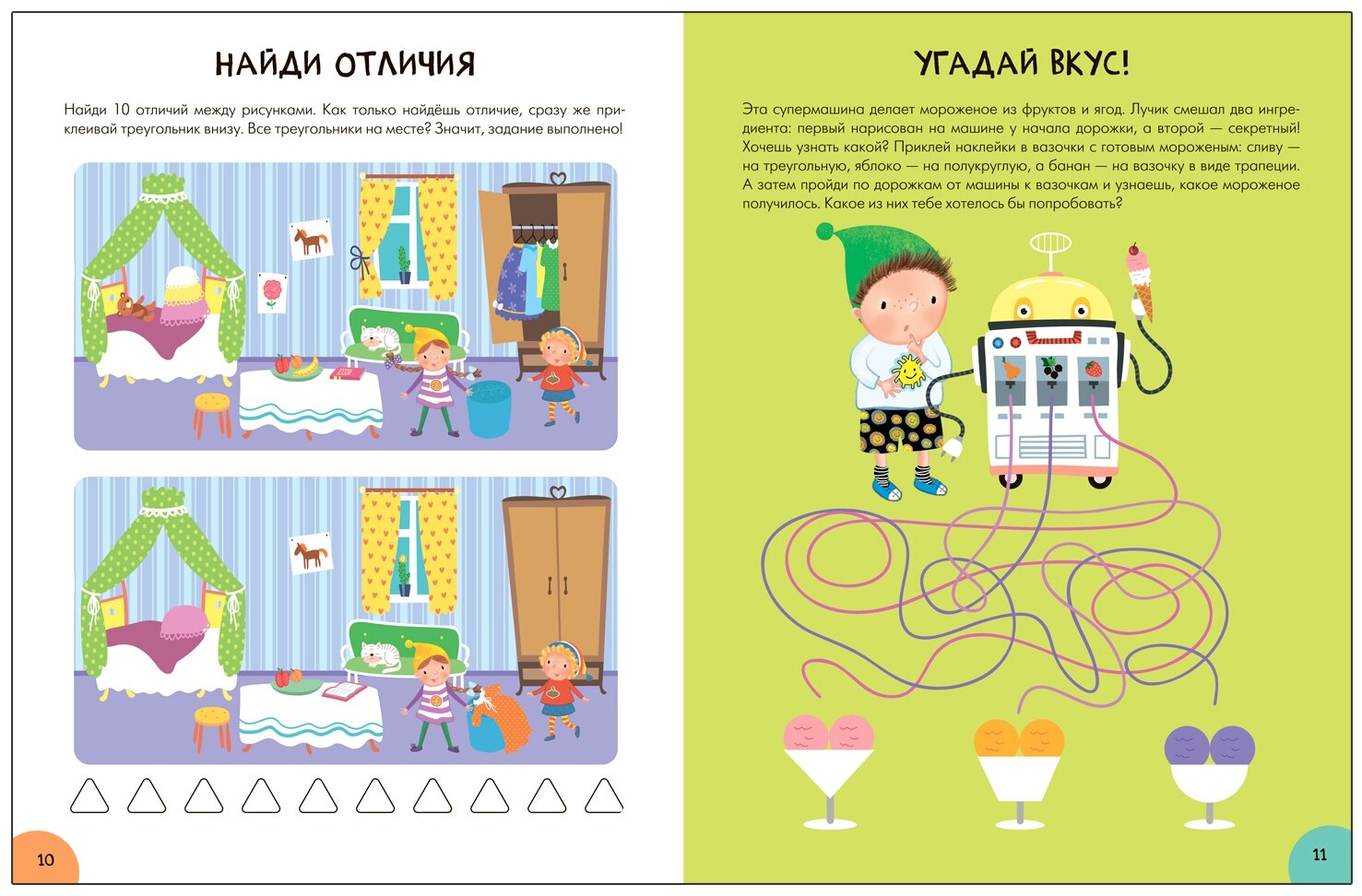 НАЙДИ ОТЛИЧИЯ

Найди 10 отличий между рисунками. Как только найдёшь отличие, сразу же приклеивай треугольник внизу. Все треугольники на месте? Значит, задание выполнено!

10

УГАДАЙ ВКУС!

Эта супермашина делает мороженое из фруктов и ягод. Лучик смешал два ингредиента: первый нарисован на машине у начала дорожки, а второй — секретный! Хочешь узнать какой? Приклей наклейки в вазочки с готовым мороженым: сливу — на треугольную, яблоко — на полукруглую, а банан — на вазочку в виде трапеции. А затем пройди по дорожкам от машины к вазочкам и узнаешь, какое мороженое получилось. Какое из них тебе хотелось бы попробовать?

11