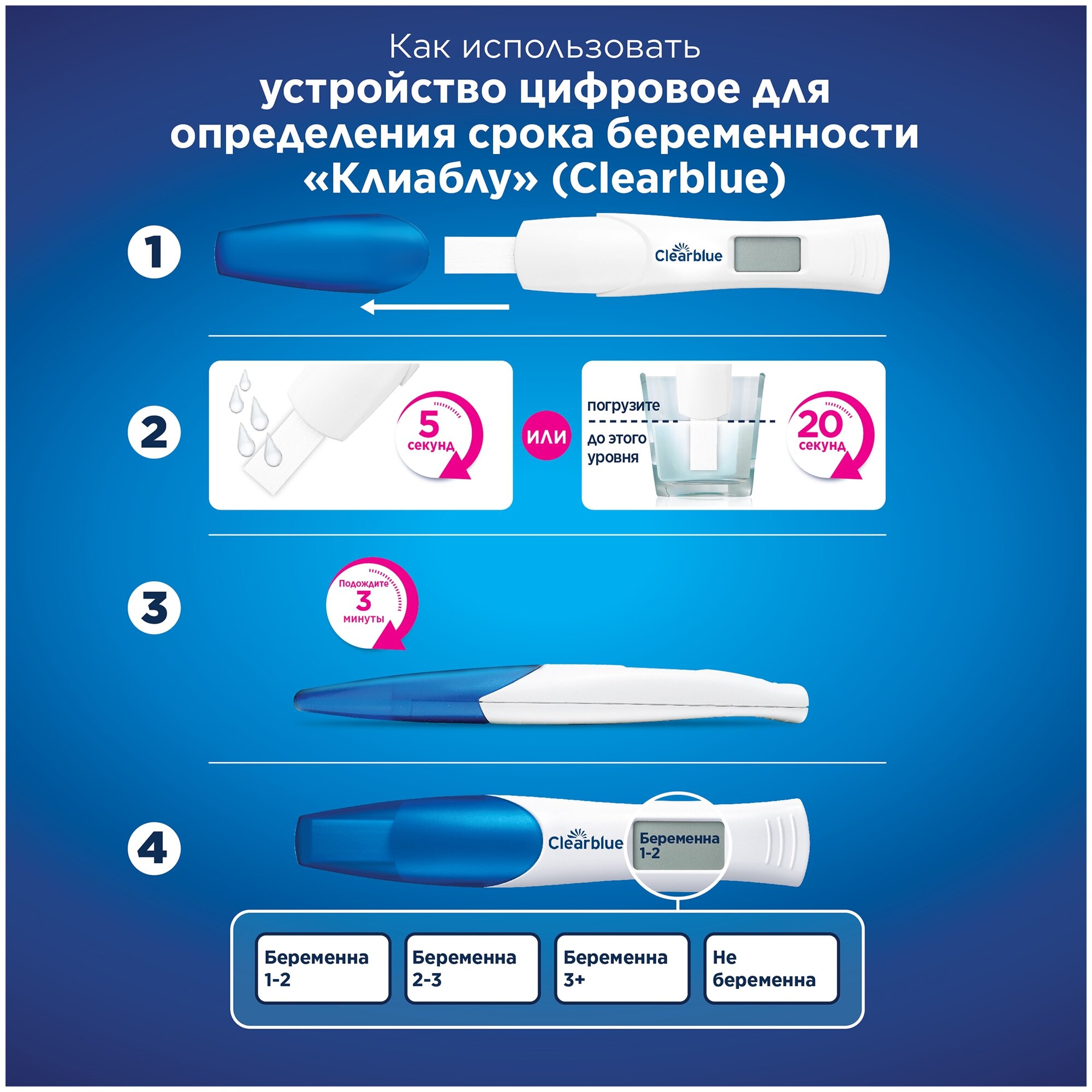 Как использовать
устройство цифровое для определения срока беременности «Клиаблу» (Clearblue)

1

Clearblue

2

5 секунд

или

погрузите

до этого уровня

20 секунд

3

Подождите 3 минуты

4

Clearblue

Беременна 1-2

Беременна 1-2

Беременна 2-3

Беременна 3+

Не беременна