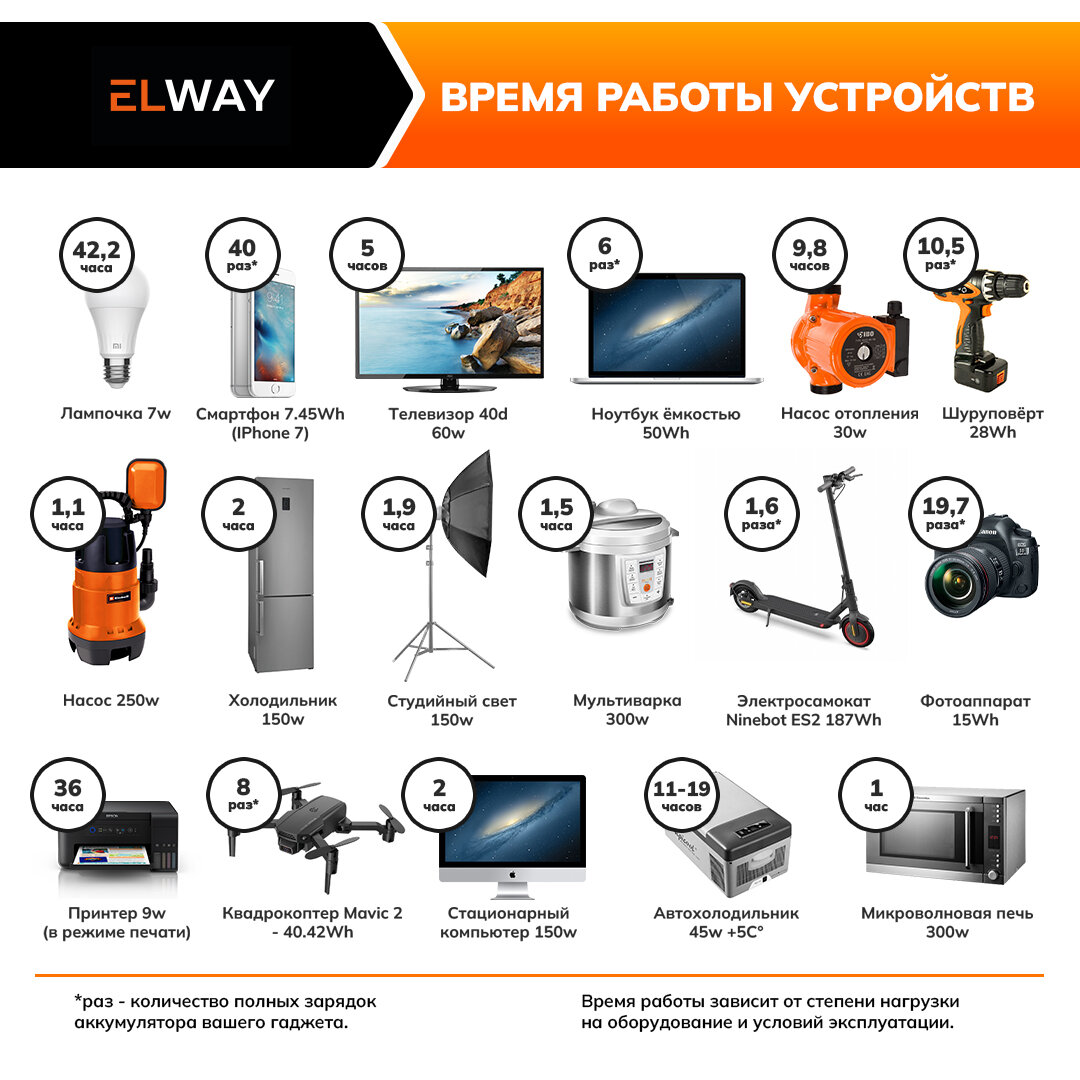 ELWAY

ВРЕМЯ РАБОТЫ УСТРОЙСТВ

42,2 часа
Лампочка 7w

40 раз*
Смартфон 7.45Wh (IPhone 7)

5 часов
Телевизор 40d 60w

6 раз*
Ноутбук ёмкостью 50Wh

9,8 часов
Насос отопления 30w

10,5 раз*
Шуруповёрт 28Wh

1,1 часа
Насос 250w

2 часа
Холодильник 150w

1,9 часа
Студийный свет 150w

1,5 часа
Мультиварка 300w

1,6 раза*
Электросамокат Ninebot ES2 187Wh

19,7 раза*
Фотоаппарат 15Wh

36 часа
Принтер 9w (в режиме печати)

8 раз*
Квадрокоптер Mavic 2 - 40.42Wh

2 часа
Стационарный компьютер 150w

11-19 часов
Автохолодильник 45w +5C°

1 час
Микроволновая печь 300w

*раз - количество полных зарядок аккумулятора вашего гаджета.

Время работы зависит от степени нагрузки на оборудование и условий эксплуатации.