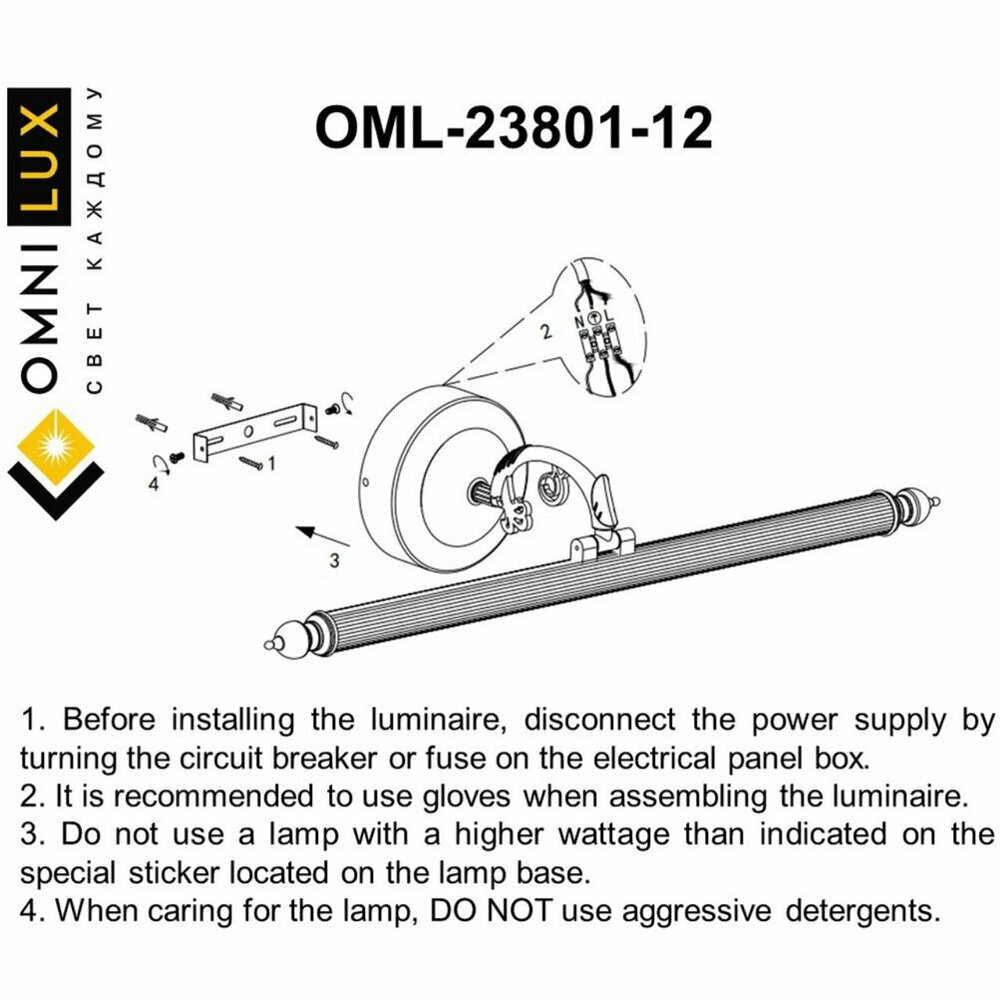 OMNILUX
СВЕТ КАЖДОМУ

OML-23801-12

2
N L
1
4
3

1. Before installing the luminaire, disconnect the power supply by turning the circuit breaker or fuse on the electrical panel box.
2. It is recommended to use gloves when assembling the luminaire.
3. Do not use a lamp with a higher wattage than indicated on the special sticker located on the lamp base.
4. When caring for the lamp, DO NOT use aggressive detergents.