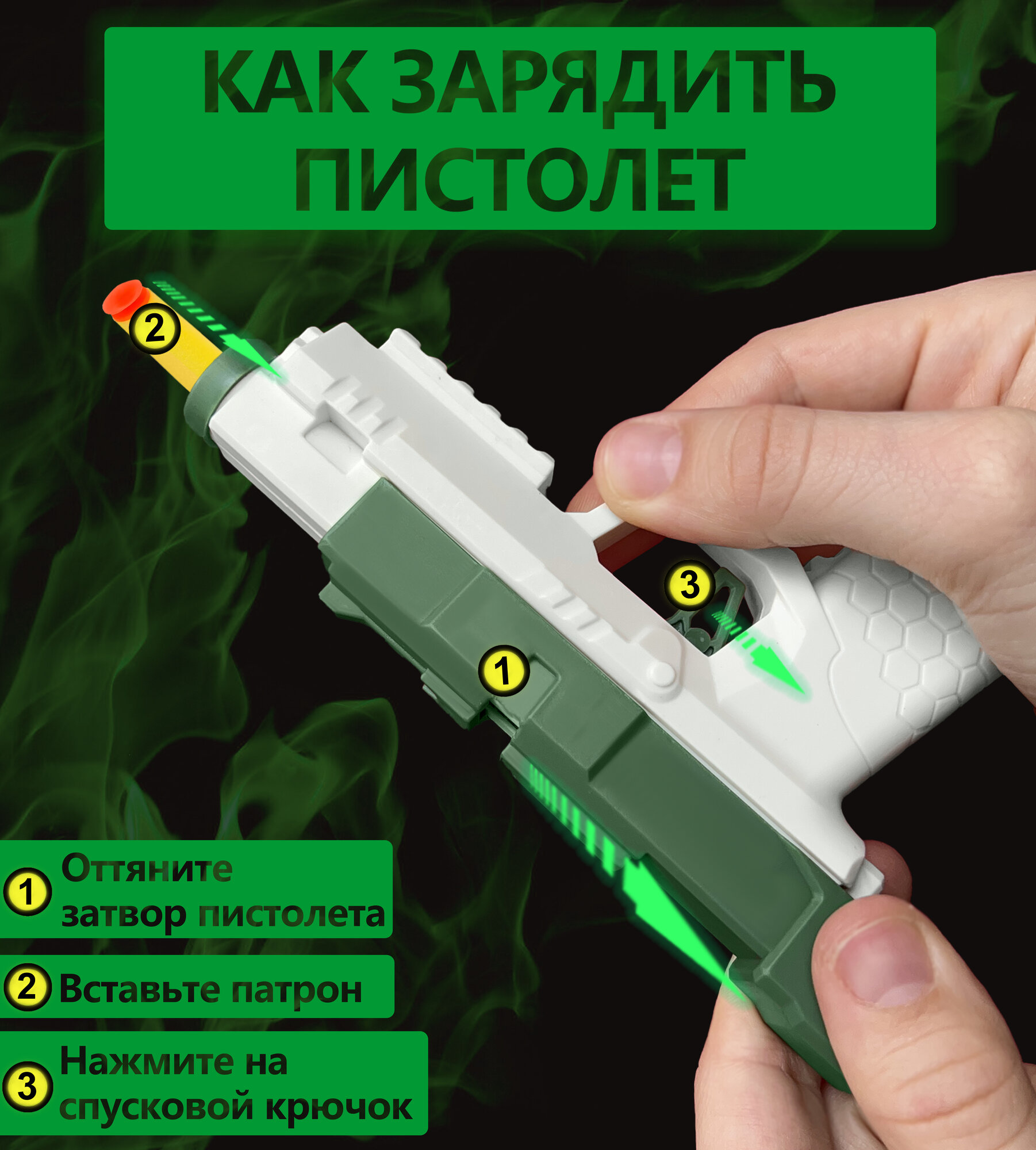 КАК ЗАРЯДИТЬ ПИСТОЛЕТ

2

3

1

1 Оттяните затвор пистолета

2 Вставьте патрон

3 Нажмите на спусковой крючок