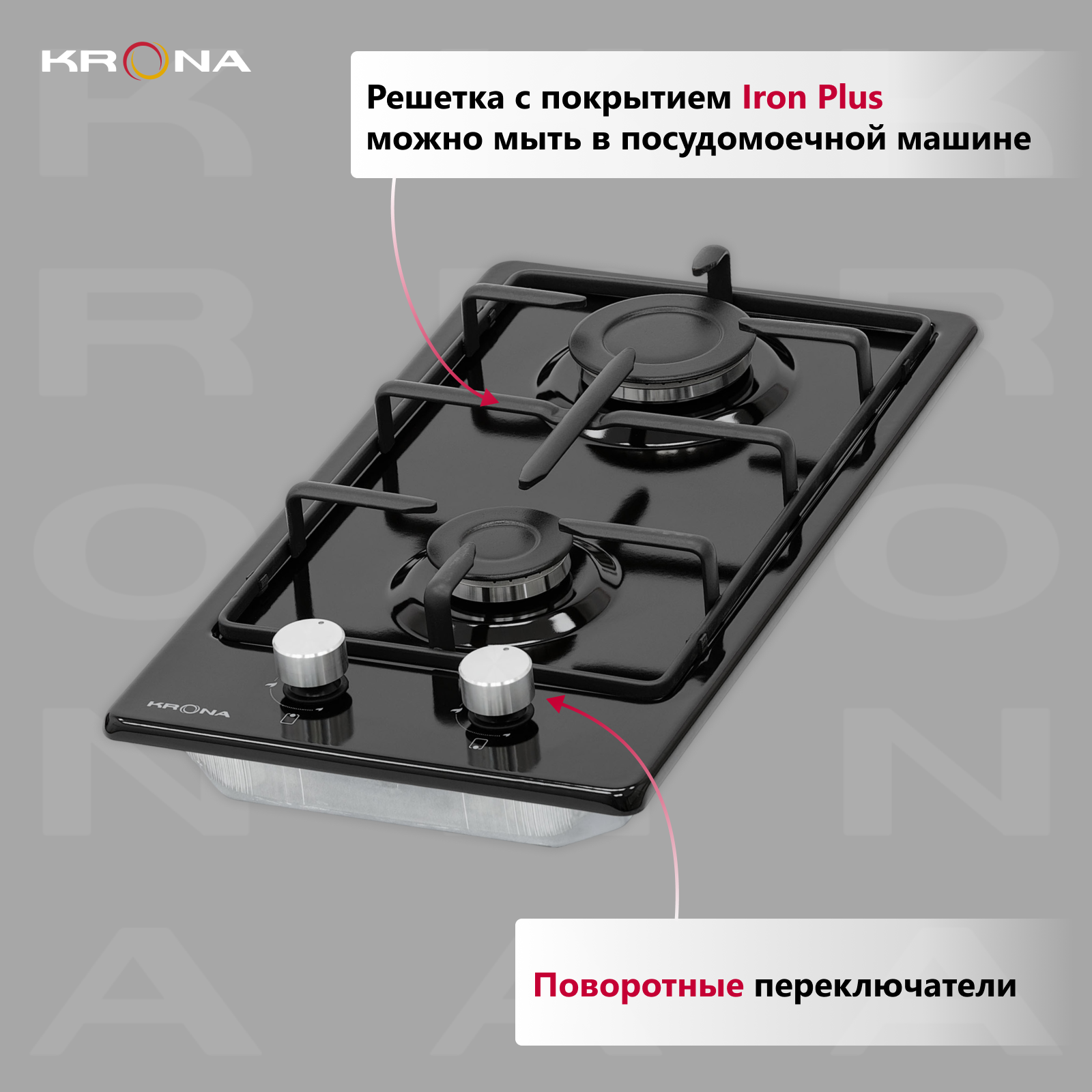 KRONA

Решетка с покрытием Iron Plus можно мыть в посудомоечной машине

KRONA

Поворотные переключатели