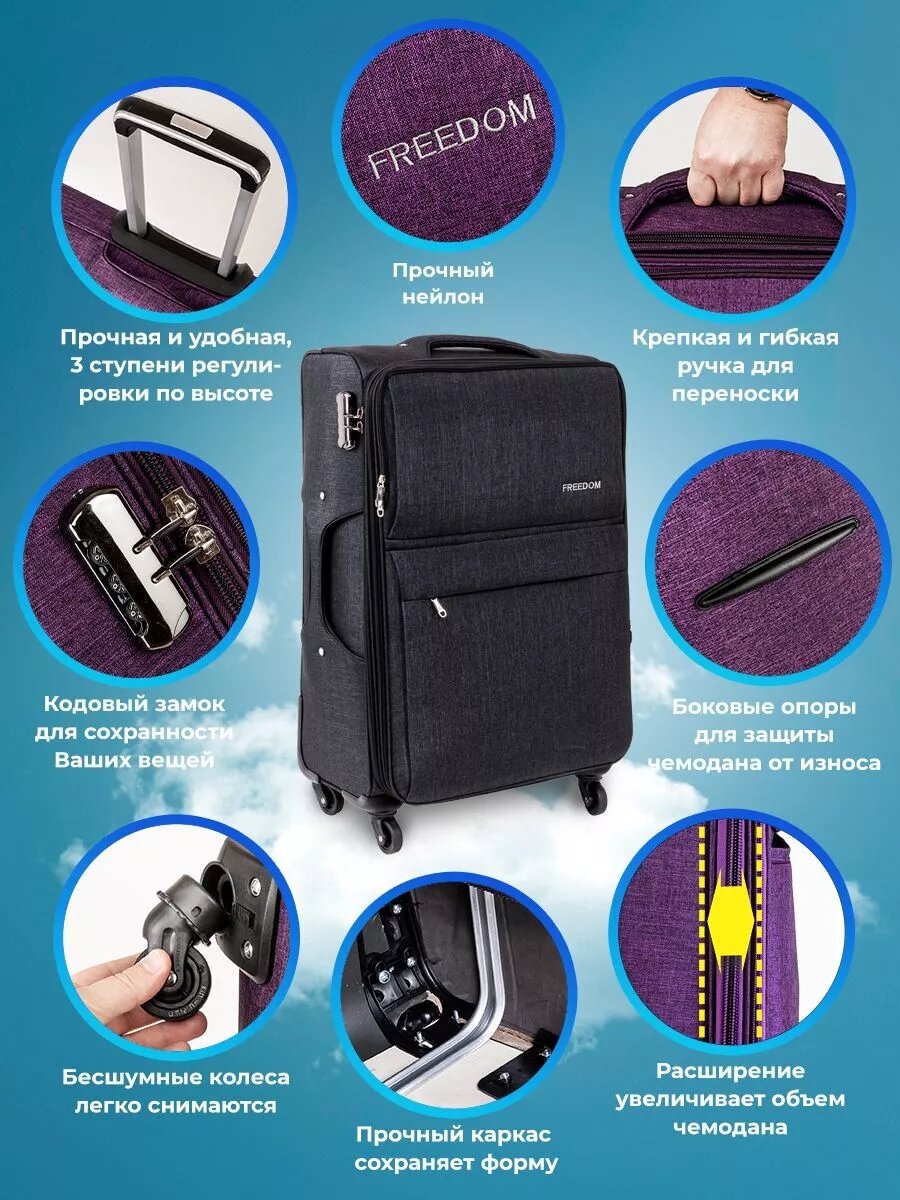 FREEDOM

Прочный нейлон

Прочная и удобная, 3 ступени регулировки по высоте

Крепкая и гибкая ручка для переноски

FREEDOM

Кодовый замок для сохранности Ваших вещей

Боковые опоры для защиты чемодана от износа

Бесшумные колеса легко снимаются

Прочный каркас сохраняет форму

Расширение увеличивает объем чемодана