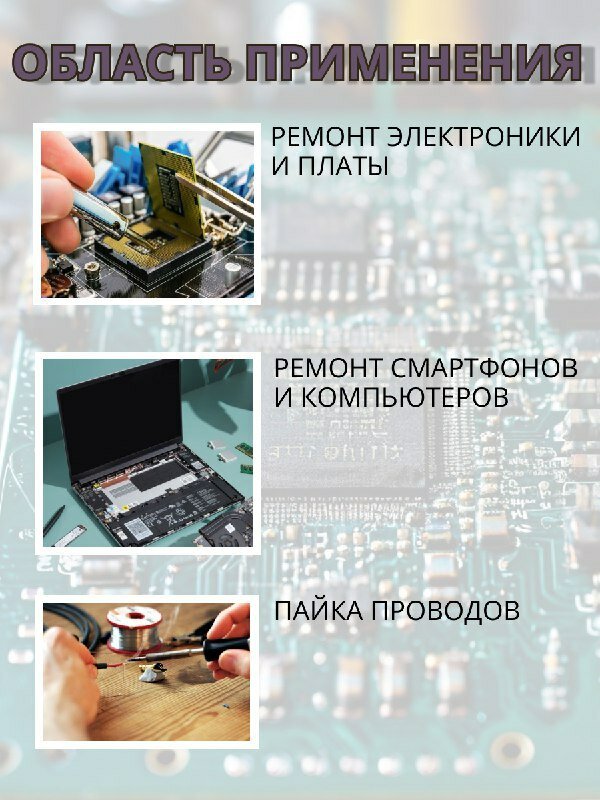 ОБЛАСТЬ ПРИМЕНЕНИЯ

РЕМОНТ ЭЛЕКТРОНИКИ И ПЛАТЫ

РЕМОНТ СМАРТФОНОВ И КОМПЬЮТЕРОВ

ПАЙКА ПРОВОДОВ