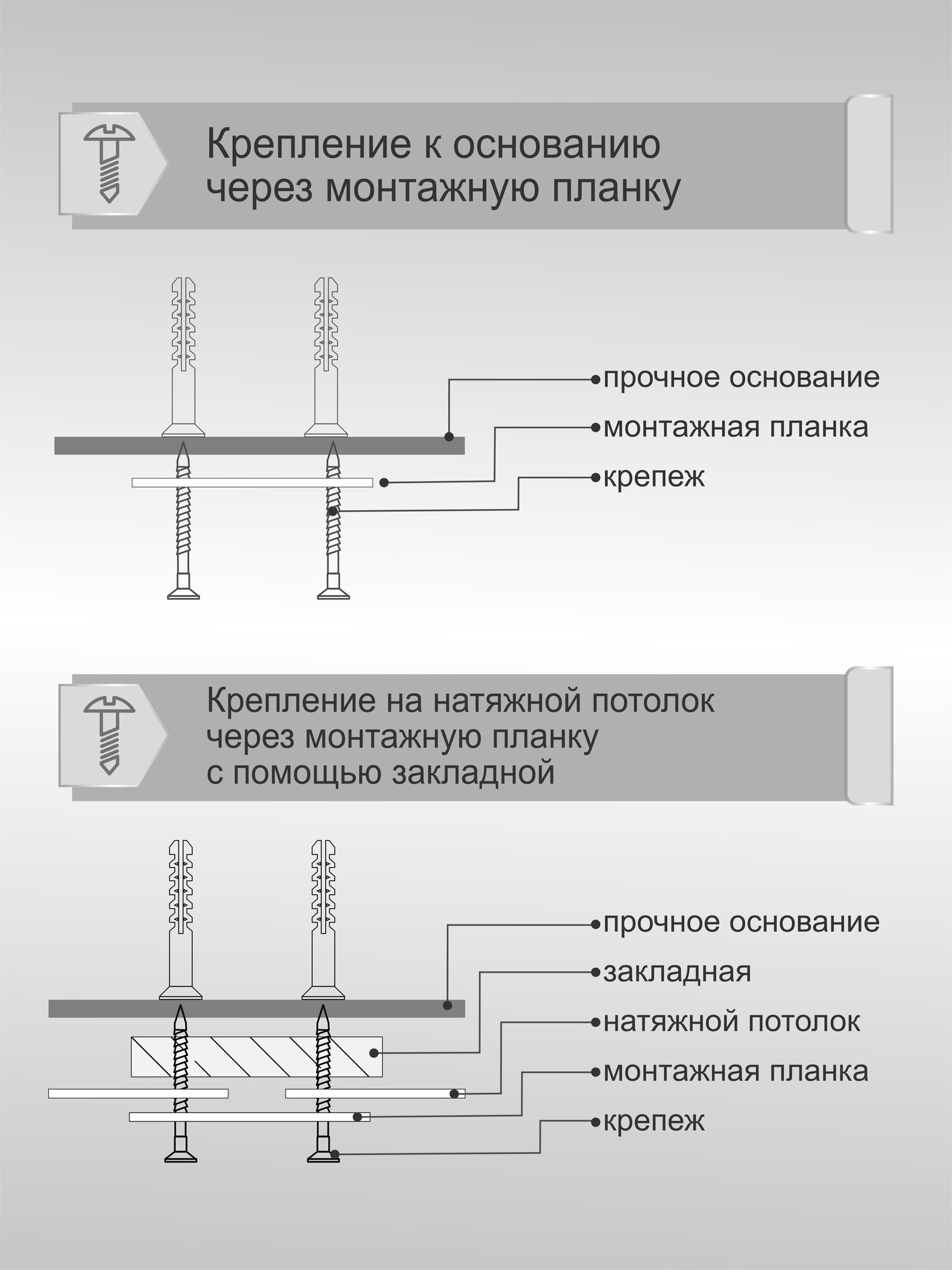 Крепление к основанию через монтажную планку

прочное основание
монтажная планка
крепеж

Крепление на натяжной потолок через монтажную планку с помощью закладной

прочное основание
закладная
натяжной потолок
монтажная планка
крепеж