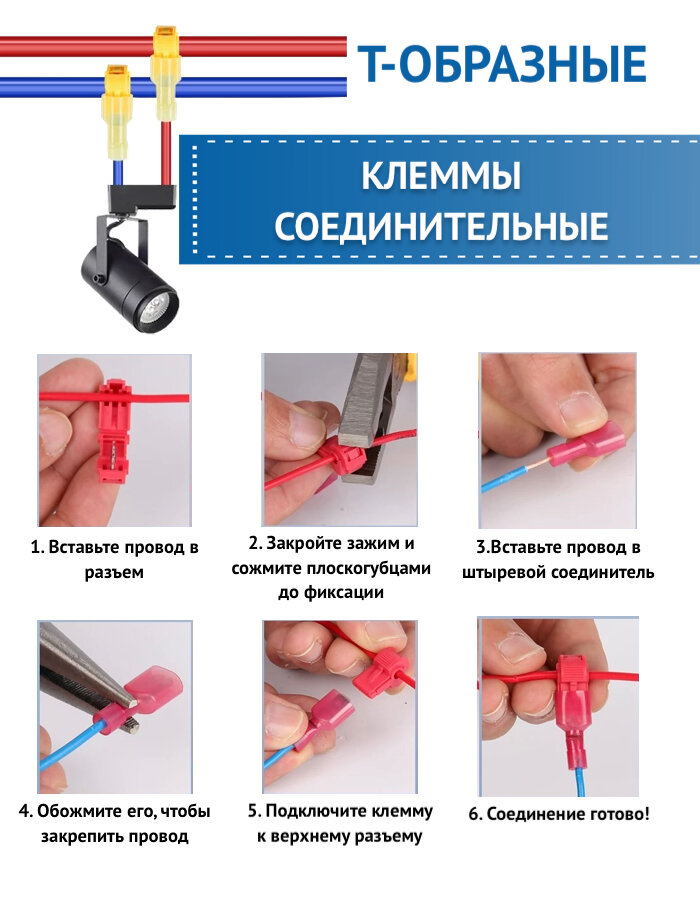 Т-ОБРАЗНЫЕ

КЛЕММЫ СОЕДИНИТЕЛЬНЫЕ

1. Вставьте провод в разъем

2. Закройте зажим и сожмите плоскогубцами до фиксации

3.Вставьте провод в штыревой соединитель

4. Обожмите его, чтобы закрепить провод

5. Подключите клемму к верхнему разъему

6. Соединение готово!