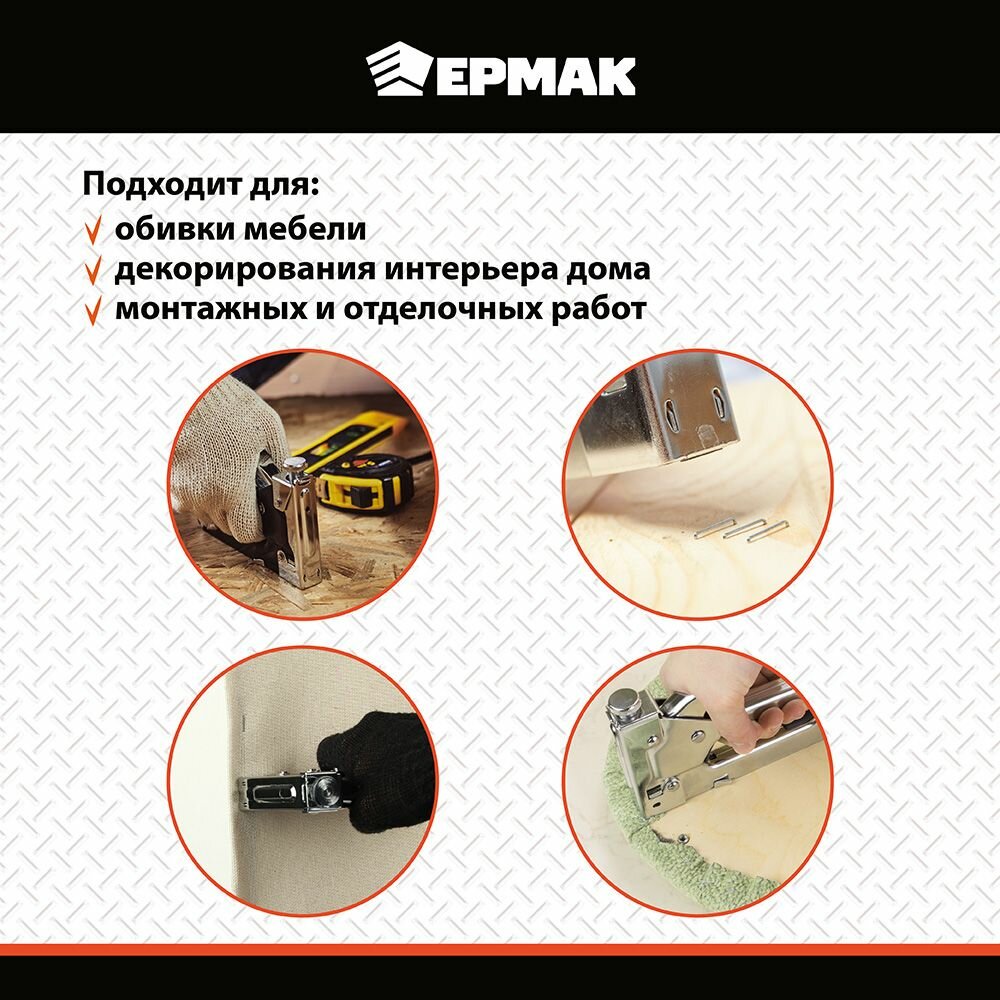 ЕРМАК

Подходит для:
обивки мебели
декорирования интерьера дома
монтажных и отделочных работ