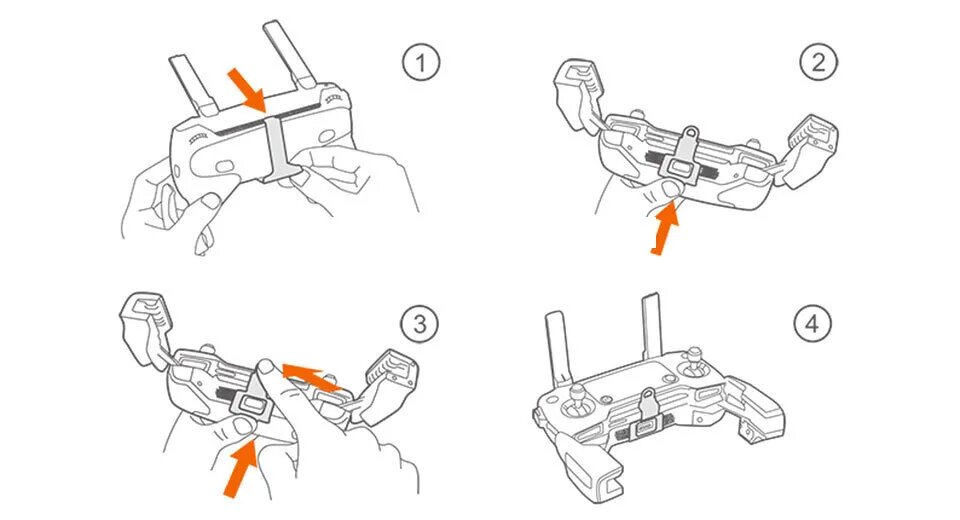 1

2

3

4