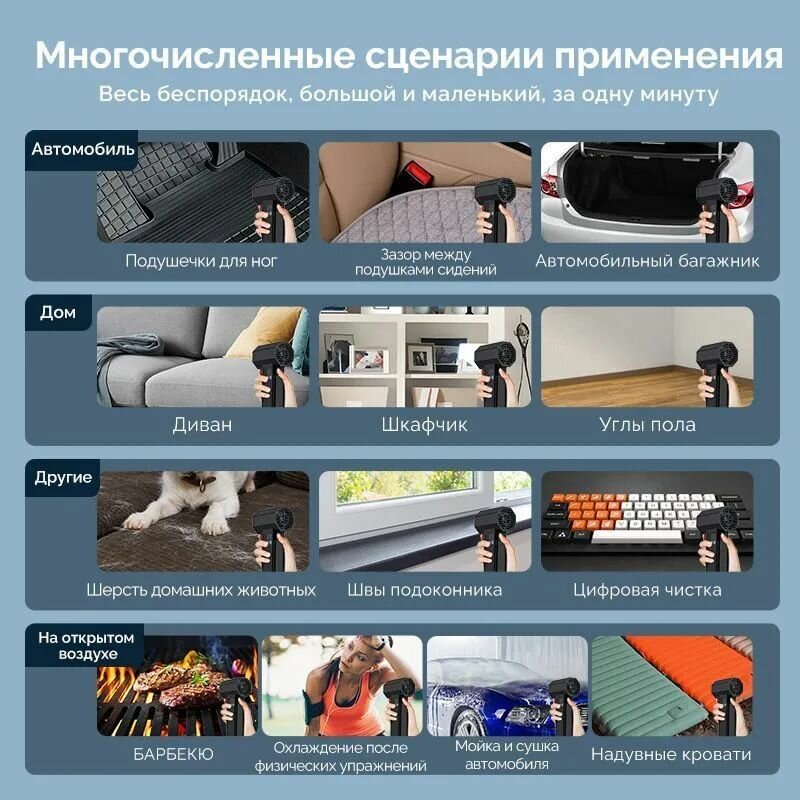 Многочисленные сценарии применения
Весь беспорядок, большой и маленький, за одну минуту

Автомобиль

Подушечки для ног

Зазор между подушками сидений

Автомобильный багажник

Дом

Диван

Шкафчик

Углы пола

Другие

Шерсть домашних животных

Швы подоконника

Цифровая чистка

На открытом воздухе

БАРБЕКЮ

Охлаждение после физических упражнений

Мойка и сушка автомобиля

Надувные кровати