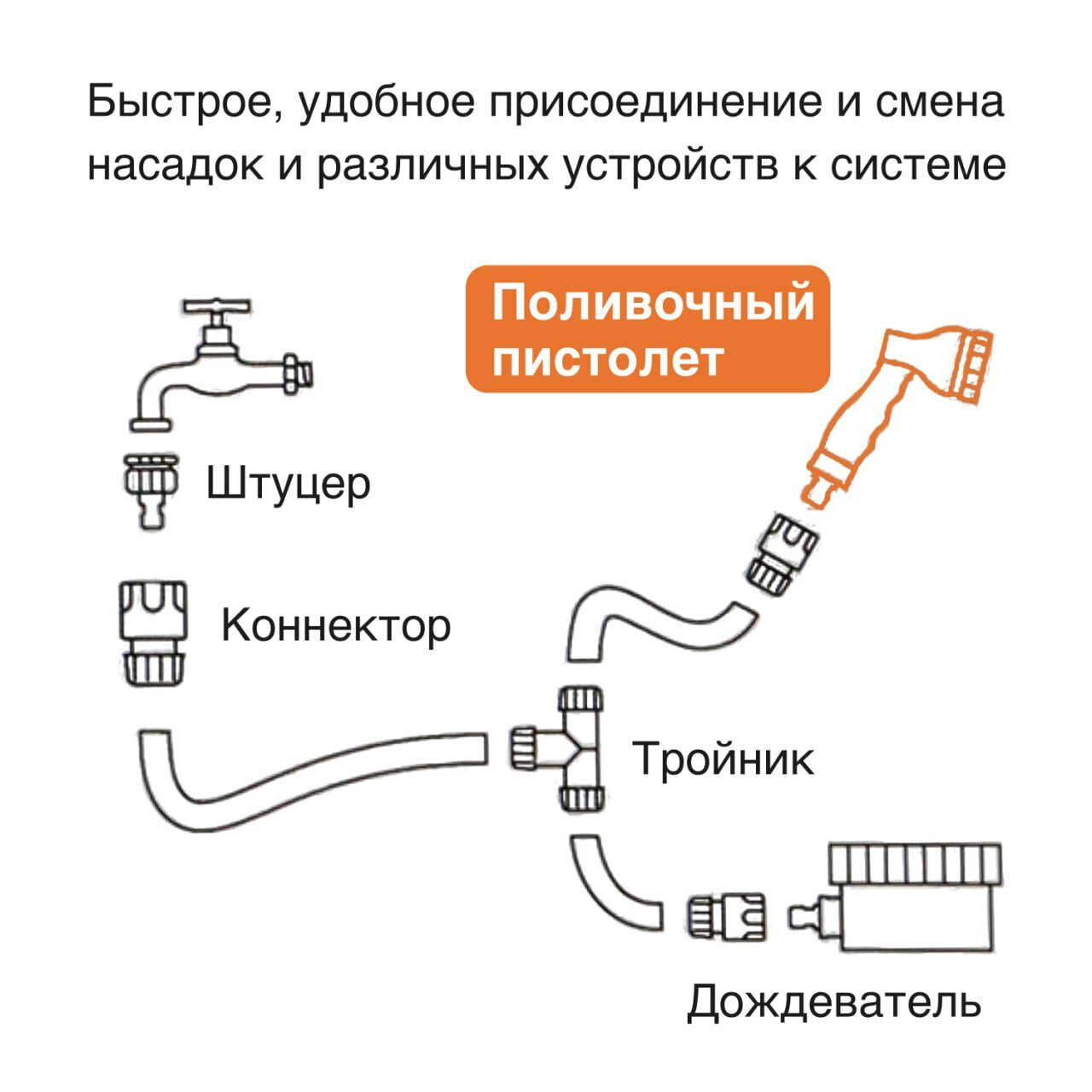 Быстрое, удобное присоединение и смена насадок и различных устройств к системе

Поливочный пистолет

Штуцер

Коннектор

Тройник

Дождеватель