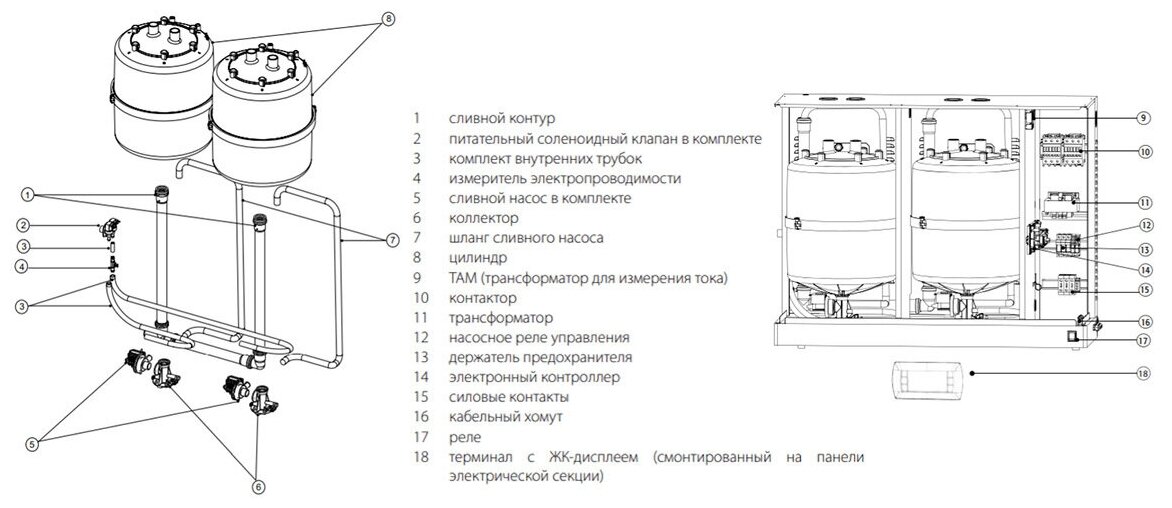 8

1

2

3

4

3

7

5

6

1 сливной контур
2 питательный соленоидный клапан в комплекте
3 комплект внутренних трубок
4 измеритель электропроводимости
5 сливной насос в комплекте
6 коллектор
7 шланг сливного насоса
8 цилиндр
9 ТАМ (трансформатор для измерения тока)
10 контактор
11 трансформатор
12 насосное реле управления
13 держатель предохранителя
14 электронный контроллер
15 силовые контакты
16 кабельный хомут
17 реле
18 терминал с ЖК-дисплеем (смонтированный на панели электрической секции)

9

10

11

12

13

14

15

16

17

18