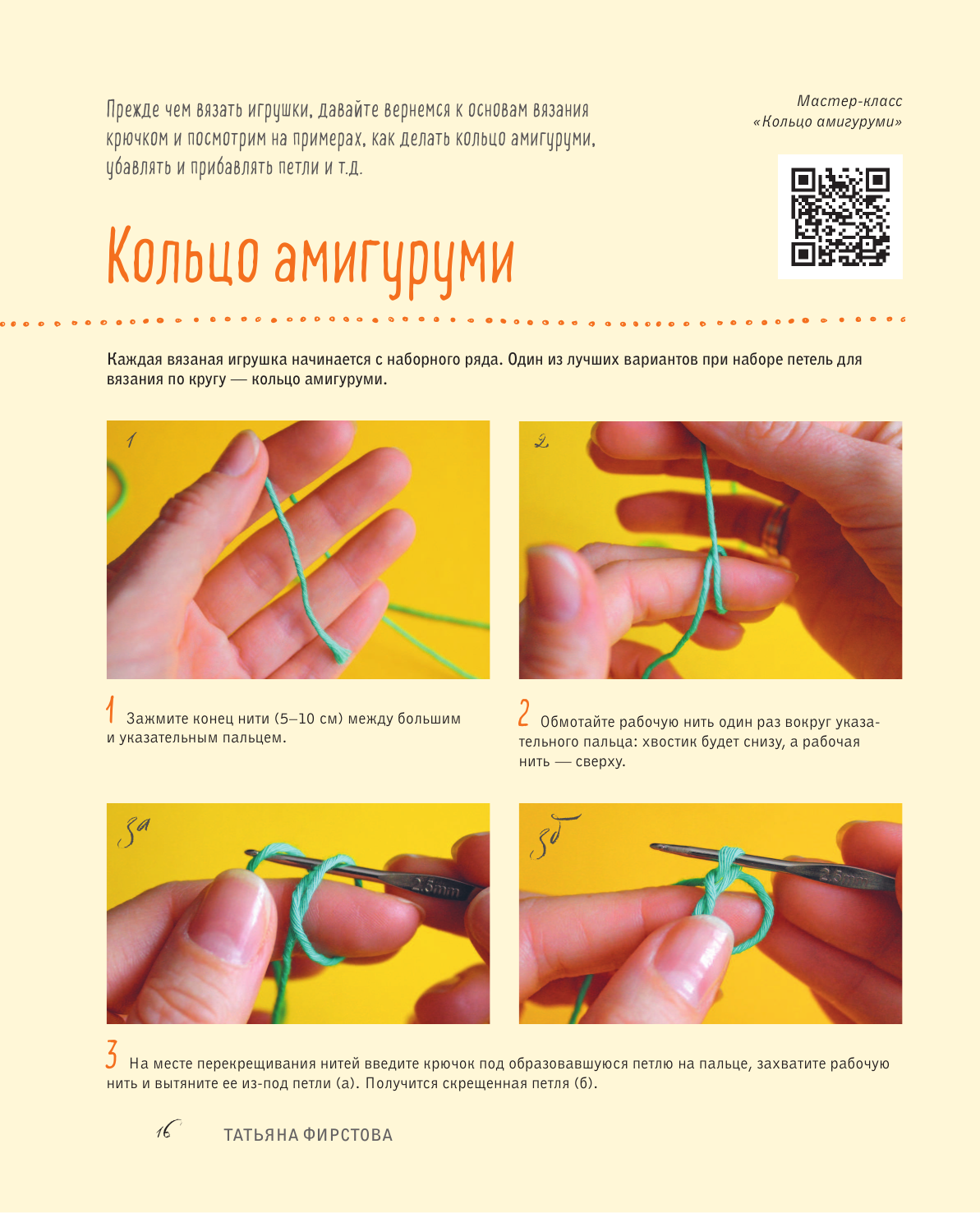 Прежде чем вязать игрушки, давайте вернемся к основам вязания крючком и посмотрим на примерах, как делать кольцо амигуруми, убавлять и прибавлять петли и т.д.

Мастер-класс «Кольцо амигуруми»

Кольцо амигуруми

Каждая вязаная игрушка начинается с наборного ряда. Один из лучших вариантов при наборе петель для вязания по кругу — кольцо амигуруми.

1

2

1 Зажмите конец нити (5–10 см) между большим и указательным пальцем.

2 Обмотайте рабочую нить один раз вокруг указательного пальца: хвостик будет снизу, а рабочая нить — сверху.

3а

2.5mm

3б

2.5mm

3 На месте перекрещивания нитей введите крючок под образовавшуюся петлю на пальце, захватите рабочую нить и вытяните ее из-под петли (а). Получится скрещенная петля (б).

16 ТАТЬЯНА ФИРСТОВА