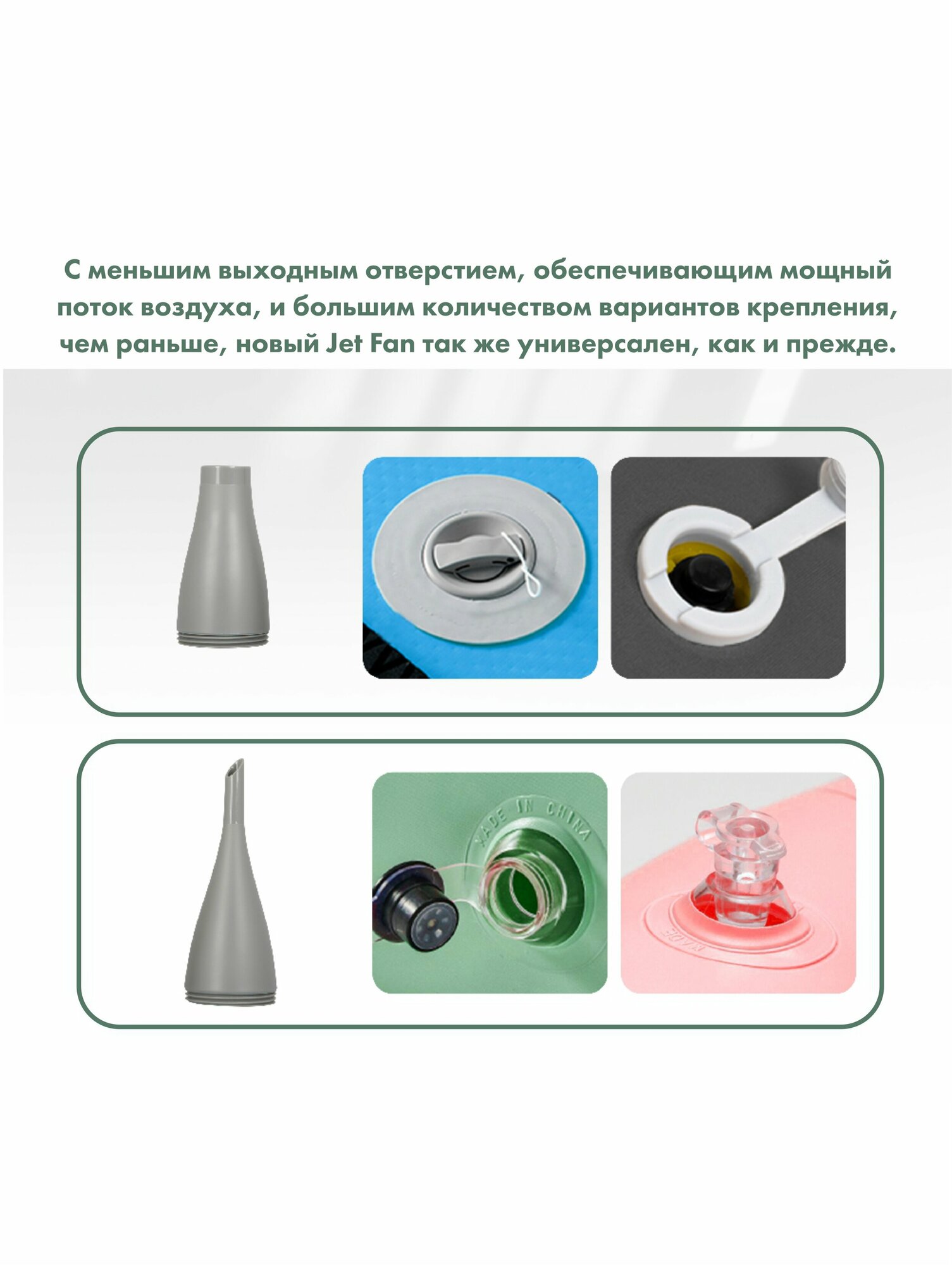 С меньшим выходным отверстием, обеспечивающим мощный поток воздуха, и большим количеством вариантов крепления, чем раньше, новый Jet Fan так же универсален, как и прежде.

MADE IN CHINA

MADE