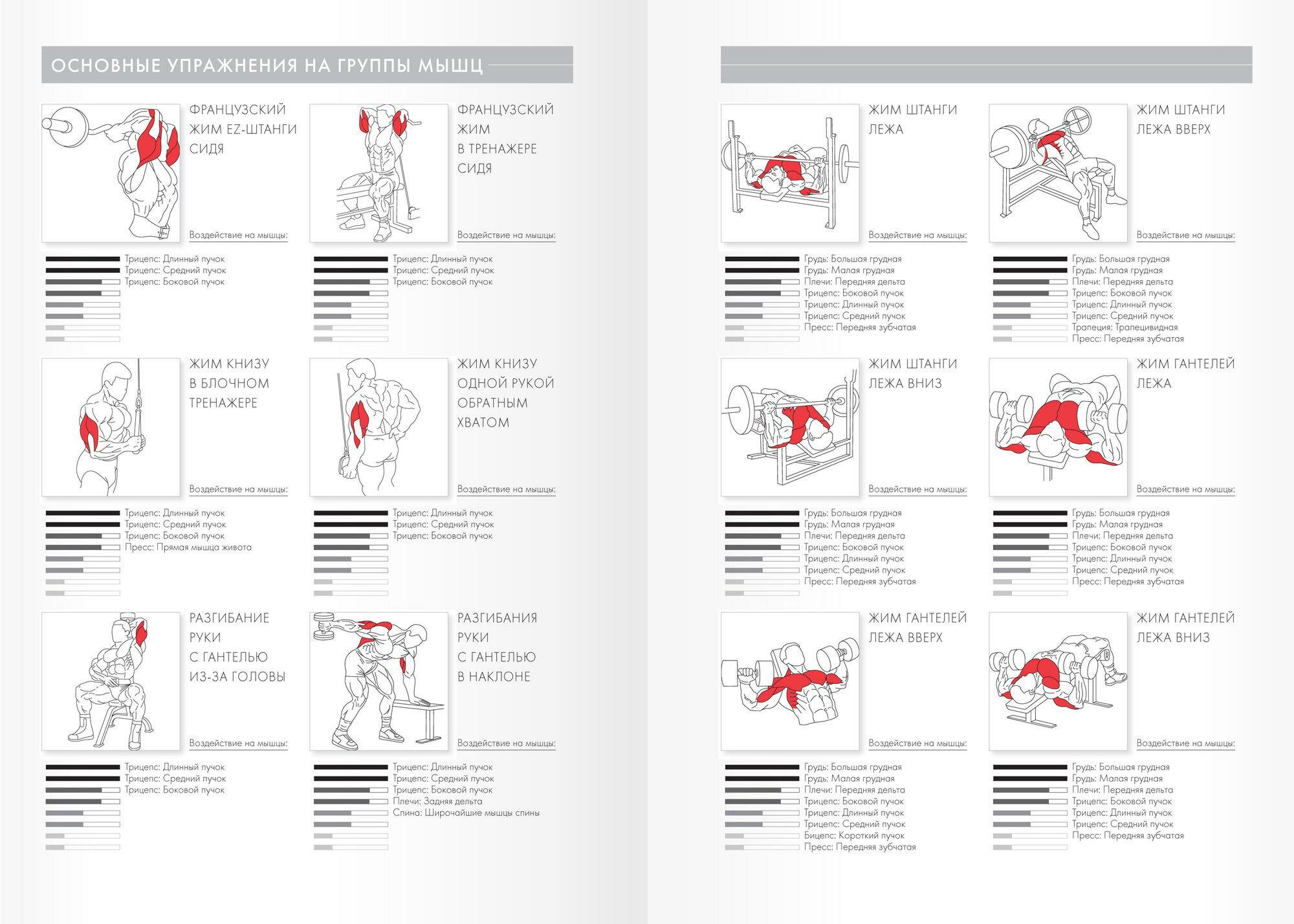 ОСНОВНЫЕ УПРАЖНЕНИЯ НА ГРУППЫ МЫШЦ

ФРАНЦУЗСКИЙ ЖИМ EZ-ШТАНГИ СИДЯ

Воздействие на мышцы:

Трицепс: Длинный пучок
Трицепс: Средний пучок
Трицепс: Боковой пучок

ФРАНЦУЗСКИЙ ЖИМ В ТРЕНАЖЕРЕ СИДЯ

Воздействие на мышцы:

Трицепс: Длинный пучок
Трицепс: Средний пучок
Трицепс: Боковой пучок

ЖИМ КНИЗУ В БЛОЧНОМ ТРЕНАЖЕРЕ

Воздействие на мышцы:

Трицепс: Длинный пучок
Трицепс: Средний пучок
Трицепс: Боковой пучок
Пресс: Прямая мышца живота

ЖИМ КНИЗУ ОДНОЙ РУКОЙ ОБРАТНЫМ ХВАТОМ

Воздействие на мышцы:

Трицепс: Длинный пучок
Трицепс: Средний пучок
Трицепс: Боковой пучок

РАЗГИБАНИЕ РУКИ С ГАНТЕЛЬЮ ИЗ-ЗА ГОЛОВЫ

Воздействие на мышцы:

Трицепс: Длинный пучок
Трицепс: Средний пучок
Трицепс: Боковой пучок

РАЗГИБАНИЯ РУКИ С ГАНТЕЛЬЮ В НАКЛОНЕ

Воздействие на мышцы:

Трицепс: Длинный пучок
Трицепс: Средний пучок
Трицепс: Боковой пучок
Плечи: Задняя дельта
Спина: Широчайшие мышцы спины

ЖИМ ШТАНГИ ЛЕЖА

Воздействие на мышцы:

Грудь: Большая грудная
Грудь: Малая грудная
Плечи: Передняя дельта
Трицепс: Боковой пучок
Трицепс: Длинный пучок
Трицепс: Средний пучок
Пресс: Передняя зубчатая

ЖИМ ШТАНГИ ЛЕЖА ВВЕРХ

Воздействие на мышцы:

Грудь: Большая грудная
Грудь: Малая грудная
Плечи: Передняя дельта
Трицепс: Боковой пучок
Трицепс: Длинный пучок
Трицепс: Средний пучок
Трапеция: Трапециевидная
Пресс: Передняя зубчатая

ЖИМ ШТАНГИ ЛЕЖА ВНИЗ

Воздействие на мышцы:

Грудь: Большая грудная
Грудь: Малая грудная
Плечи: Передняя дельта
Трицепс: Боковой пучок
Трицепс: Длинный пучок
Трицепс: Средний пучок
Пресс: Передняя зубчатая

ЖИМ ГАНТЕЛЕЙ ЛЕЖА

Воздействие на мышцы:

Грудь: Большая грудная
Грудь: Малая грудная
Плечи: Передняя дельта
Трицепс: Боковой пучок
Трицепс: Длинный пучок
Трицепс: Средний пучок
Пресс: Передняя зубчатая

ЖИМ ГАНТЕЛЕЙ ЛЕЖА ВВЕРХ

Воздействие на мышцы:

Грудь: Большая грудная
Грудь: Малая грудная
Плечи: Передняя дельта
Трицепс: Боковой пучок
Трицепс: Длинный пучок
Трицепс: Средний пучок
Бицепс: Короткий пучок
Пресс: Передняя зубчатая

ЖИМ ГАНТЕЛЕЙ ЛЕЖА ВНИЗ

Воздействие на мышцы:

Грудь: Большая грудная
Грудь: Малая грудная
Плечи: Передняя дельта
Трицепс: Боковой пучок
Трицепс: Длинный пучок
Трицепс: Средний пучок
Пресс: Передняя зубчатая