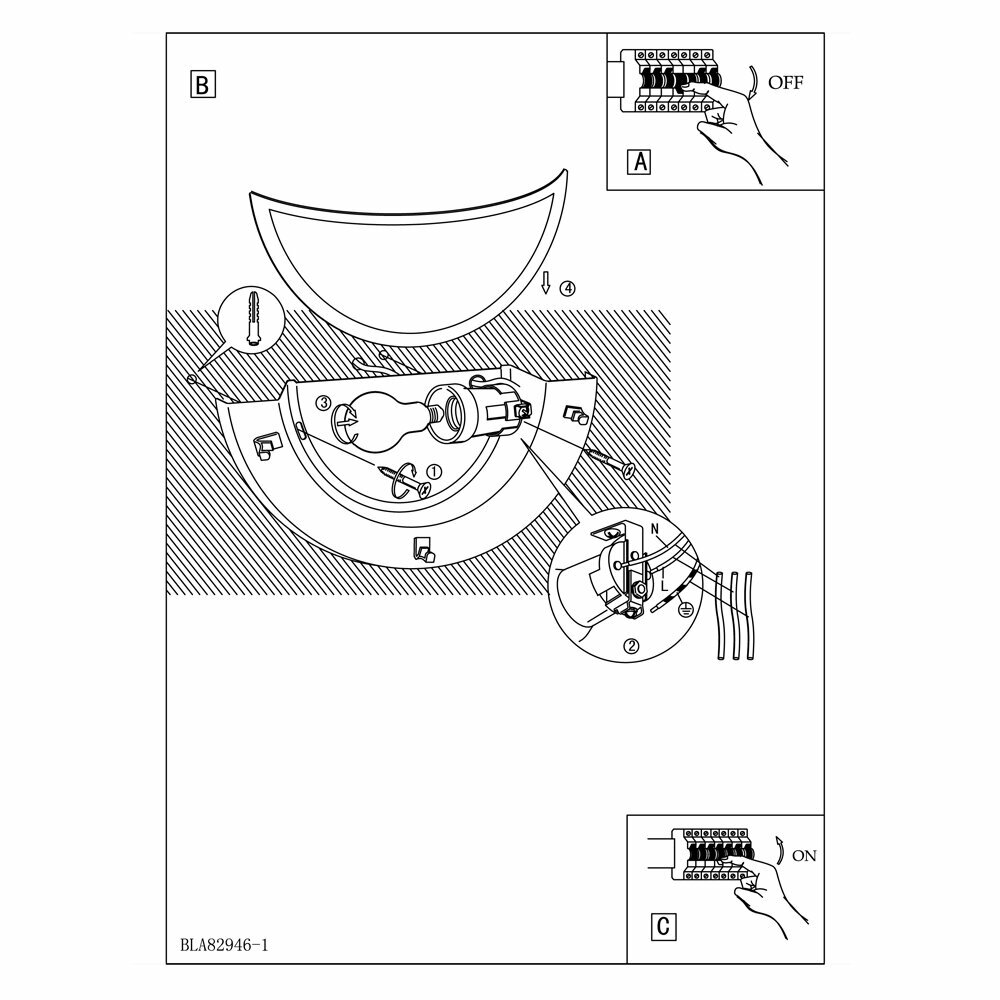 B

OFF

A

④

③

①

N

L

②

ON

C

BLA82946-1