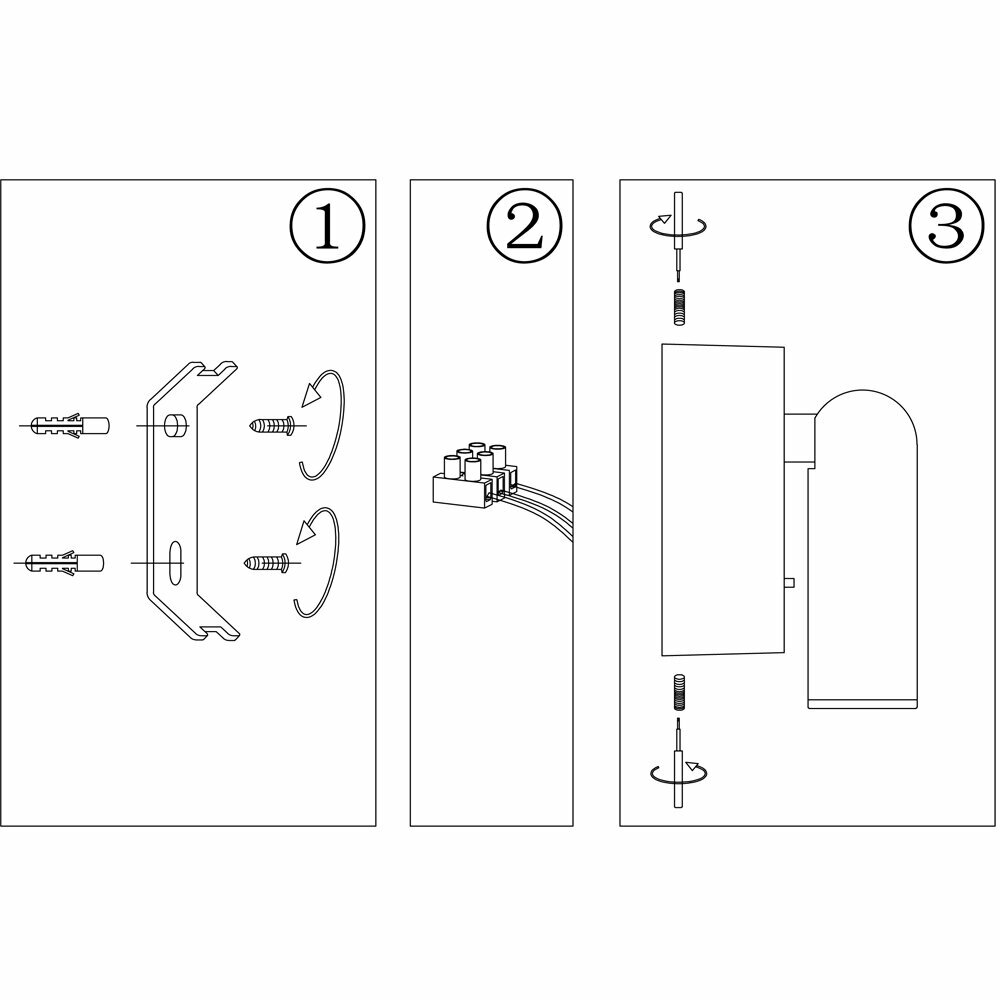 ①

②

③