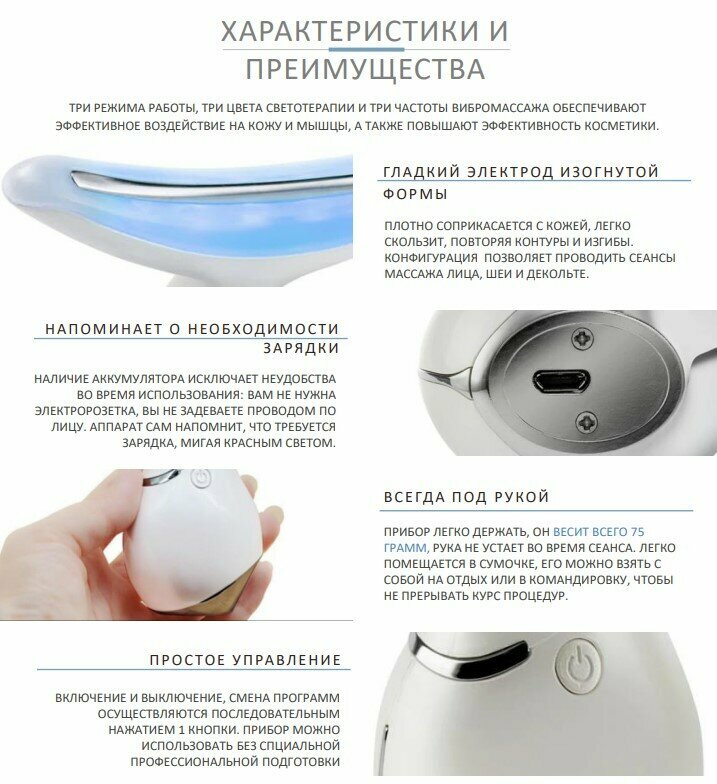 ХАРАКТЕРИСТИКИ И ПРЕИМУЩЕСТВА

ТРИ РЕЖИМА РАБОТЫ, ТРИ ЦВЕТА СВЕТОТЕРАПИИ И ТРИ ЧАСТОТЫ ВИБРОМАССАЖА ОБЕСПЕЧИВАЮТ ЭФФЕКТИВНОЕ ВОЗДЕЙСТВИЕ НА КОЖУ И МЫШЦЫ, А ТАКЖЕ ПОВЫШАЮТ ЭФФЕКТИВНОСТЬ КОСМЕТИКИ.

ГЛАДКИЙ ЭЛЕКТРОД ИЗОГНУТОЙ ФОРМЫ

ПЛОТНО СОПРИКАСАЕТСЯ С КОЖЕЙ, ЛЕГКО СКОЛЬЗИТ, ПОВТОРЯЯ КОНТУРЫ И ИЗГИБЫ. КОНФИГУРАЦИЯ ПОЗВОЛЯЕТ ПРОВОДИТЬ СЕАНСЫ МАССАЖА ЛИЦА, ШЕИ И ДЕКОЛЬТЕ.

НАПОМИНАЕТ О НЕОБХОДИМОСТИ ЗАРЯДКИ

НАЛИЧИЕ АККУМУЛЯТОРА ИСКЛЮЧАЕТ НЕУДОБСТВА ВО ВРЕМЯ ИСПОЛЬЗОВАНИЯ: ВАМ НЕ НУЖНА ЭЛЕКТРОРОЗЕТКА, ВЫ НЕ ЗАДЕВАЕТЕ ПРОВОДОМ ПО ЛИЦУ. АППАРАТ САМ НАПОМНИТ, ЧТО ТРЕБУЕТСЯ ЗАРЯДКА, МИГАЯ КРАСНЫМ СВЕТОМ.

ВСЕГДА ПОД РУКОЙ

ПРИБОР ЛЕГКО ДЕРЖАТЬ, ОН ВЕСИТ ВСЕГО 75 ГРАММ, РУКА НЕ УСТАЕТ ВО ВРЕМЯ СЕАНСА. ЛЕГКО ПОМЕЩАЕТСЯ В СУМОЧКЕ, ЕГО МОЖНО ВЗЯТЬ С СОБОЙ НА ОТДЫХ ИЛИ В КОМАНДИРОВКУ, ЧТОБЫ НЕ ПРЕРЫВАТЬ КУРС ПРОЦЕДУР.

ПРОСТОЕ УПРАВЛЕНИЕ

ВКЛЮЧЕНИЕ И ВЫКЛЮЧЕНИЕ, СМЕНА ПРОГРАММ ОСУЩЕСТВЛЯЮТСЯ ПОСЛЕДОВАТЕЛЬНЫМ НАЖАТИЕМ 1 КНОПКИ. ПРИБОР МОЖНО ИСПОЛЬЗОВАТЬ БЕЗ СПЦИАЛЬНОЙ ПРОФЕССИОНАЛЬНОЙ ПОДГОТОВКИ