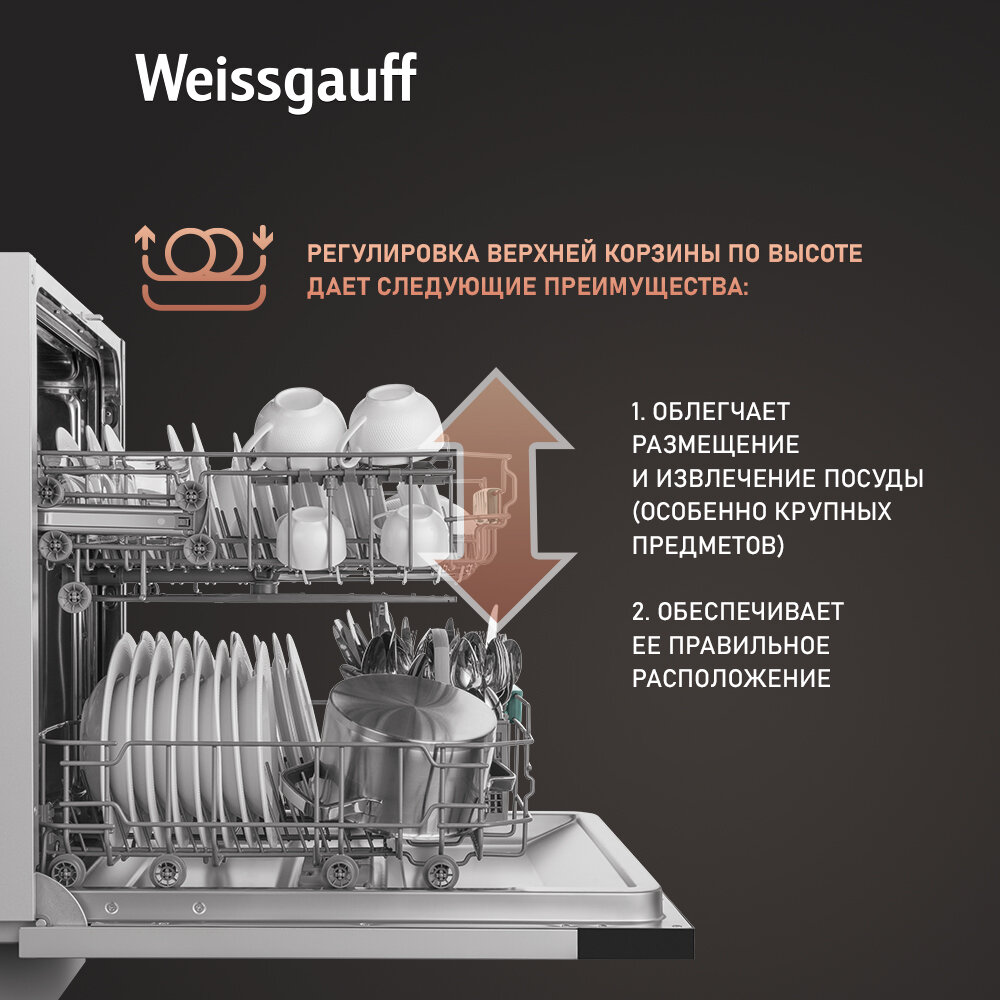 Weissgauff

РЕГУЛИРОВКА ВЕРХНЕЙ КОРЗИНЫ ПО ВЫСОТЕ ДАЕТ СЛЕДУЮЩИЕ ПРЕИМУЩЕСТВА:

1. ОБЛЕГЧАЕТ РАЗМЕЩЕНИЕ И ИЗВЛЕЧЕНИЕ ПОСУДЫ (ОСОБЕННО КРУПНЫХ ПРЕДМЕТОВ)

2. ОБЕСПЕЧИВАЕТ ЕЕ ПРАВИЛЬНОЕ РАСПОЛОЖЕНИЕ