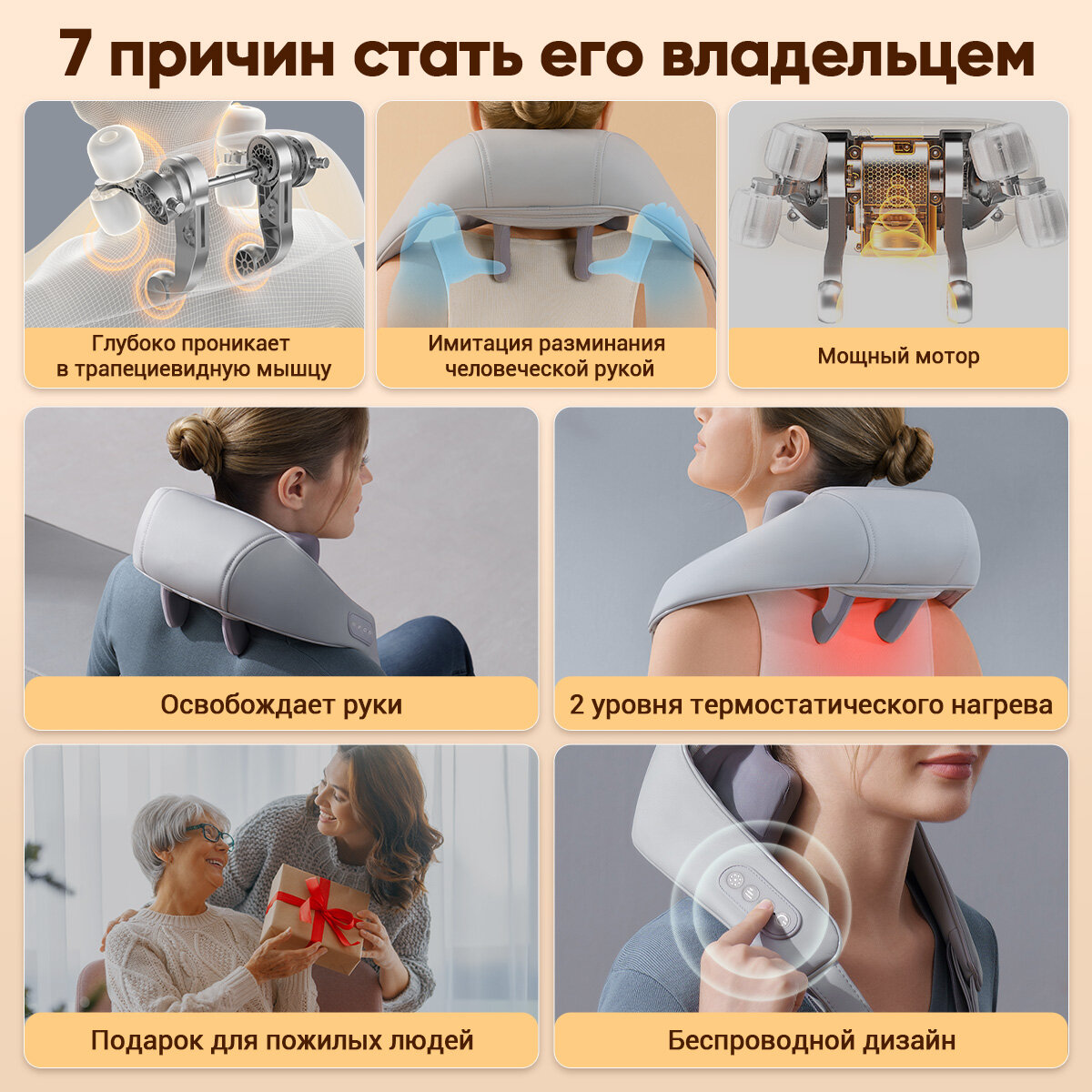 7 причин стать его владельцем

Глубоко проникает в трапециевидную мышцу

Имитация разминания человеческой рукой

Мощный мотор

Освобождает руки

2 уровня термостатического нагрева

Подарок для пожилых людей

Беспроводной дизайн