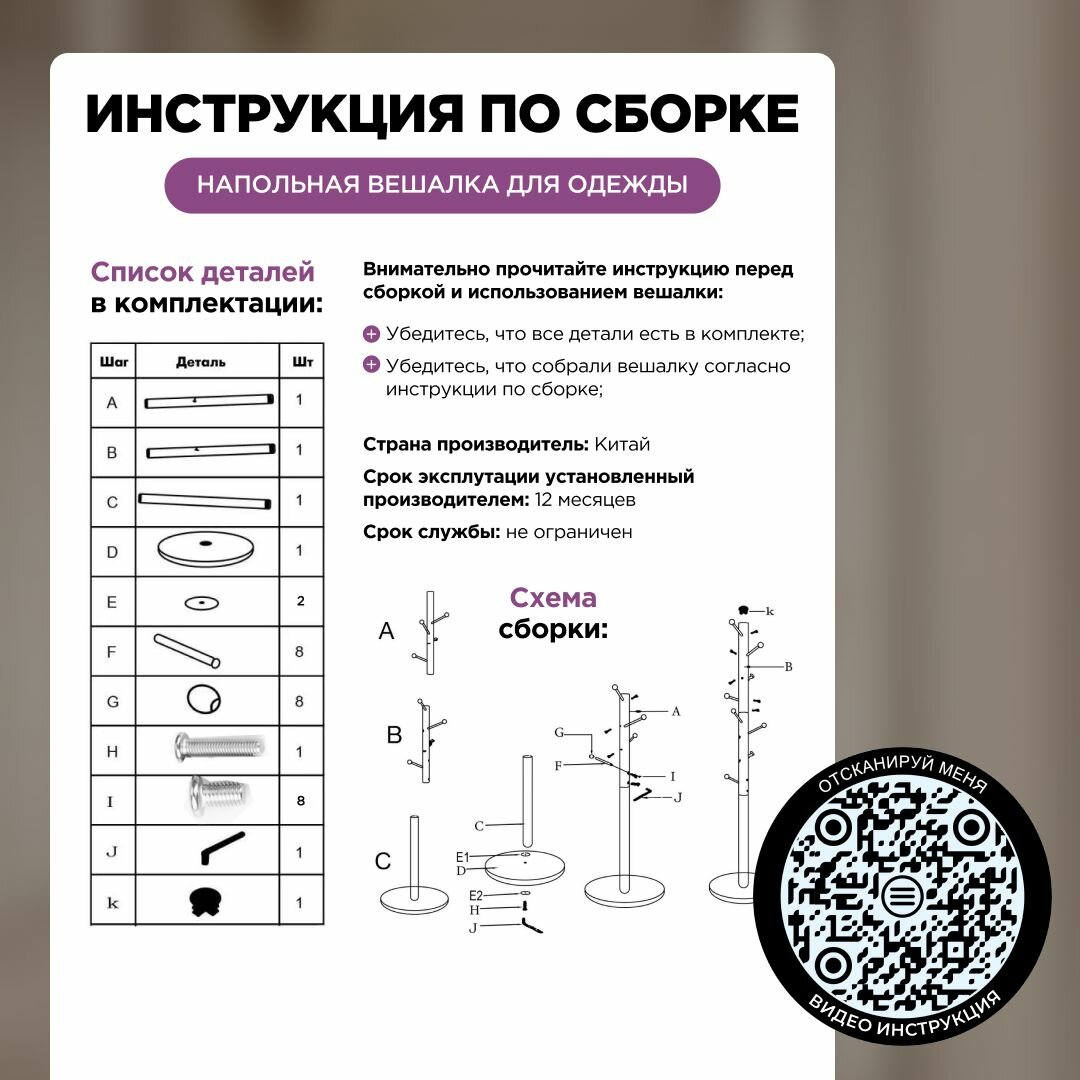 ИНСТРУКЦИЯ ПО СБОРКЕ

НАПОЛЬНАЯ ВЕШАЛКА ДЛЯ ОДЕЖДЫ

Список деталей в комплектации:

| Шаг | Деталь | Шт |
|---|---|---|
| A | | 1 |
| B | | 1 |
| C | | 1 |
| D | | 1 |
| E | | 2 |
| F | | 8 |
| G | | 8 |
| H | | 1 |
| I | | 8 |
| J | | 1 |
| k | | 1 |

Внимательно прочитайте инструкцию перед сборкой и использованием вешалки:

Убедитесь, что все детали есть в комплекте;

Убедитесь, что собрали вешалку согласно инструкции по сборке;

Страна производитель: Китай

Срок эксплутации установленный производителем: 12 месяцев

Срок службы: не ограничен

Схема сборки:

A

B

C

C

E1

D

E2

H

J

G

F

A

I

J

k

B

ОТСКАНИРУЙ МЕНЯ

ВИДЕО ИНСТРУКЦИЯ