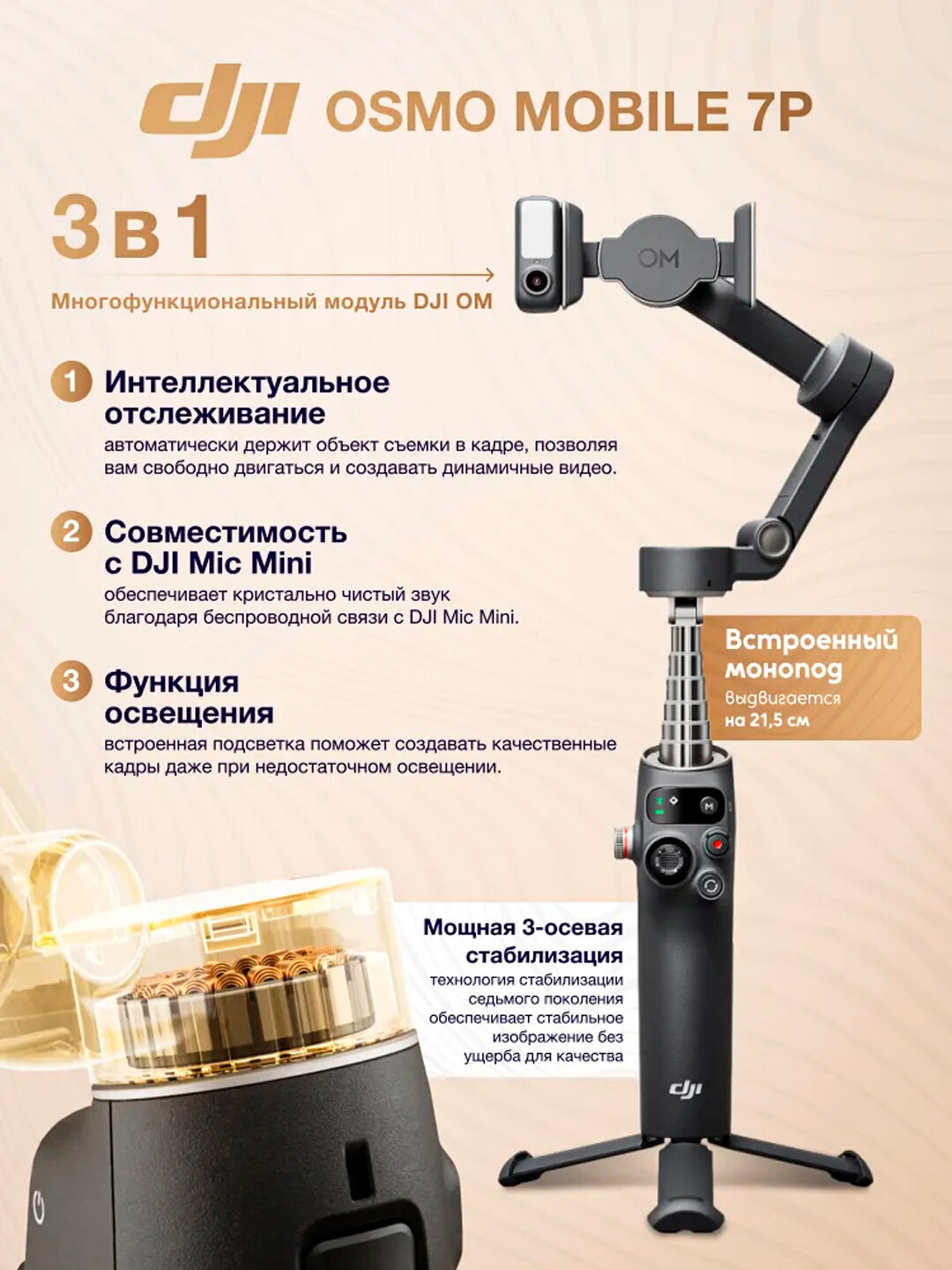 dji OSMO MOBILE 7P

3 в 1

Многофункциональный модуль DJI OM

OM

1 Интеллектуальное отслеживание
автоматически держит объект съемки в кадре, позволяя вам свободно двигаться и создавать динамичные видео.

2 Совместимость с DJI Mic Mini
обеспечивает кристально чистый звук благодаря беспроводной связи с DJI Mic Mini.

3 Функция освещения
встроенная подсветка поможет создавать качественные кадры даже при недостаточном освещении.

Встроенный монопод
Выдвигается на 21,5 см

M

Мощная 3-осевая стабилизация
технология стабилизации седьмого поколения обеспечивает стабильное изображение без ущерба для качества

dji