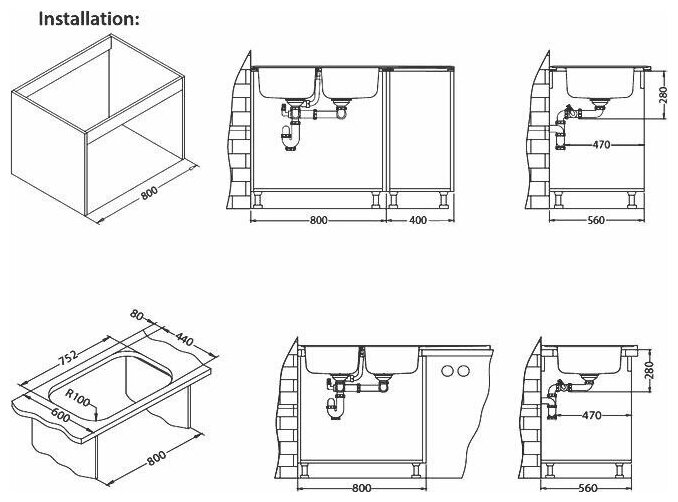 Installation:

800

800

400

280

470

560

80

440

752

R100

600

800

800

280

470

560