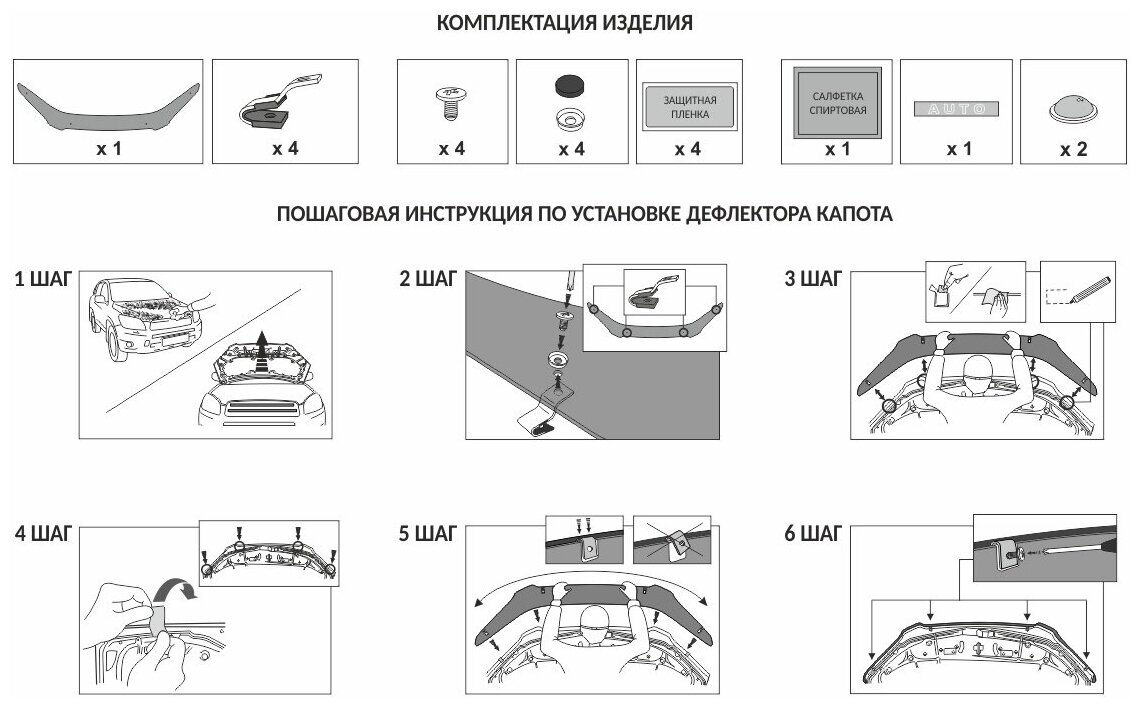 КОМПЛЕКТАЦИЯ ИЗДЕЛИЯ

x 1

x 4

x 4

x 4

ЗАЩИТНАЯ ПЛЕНКА

x 4

САЛФЕТКА СПИРТОВАЯ

x 1

AUTO

x 1

x 2

ПОШАГОВАЯ ИНСТРУКЦИЯ ПО УСТАНОВКЕ ДЕФЛЕКТОРА КАПОТА

1 ШАГ

2 ШАГ

3 ШАГ

4 ШАГ

5 ШАГ

6 ШАГ