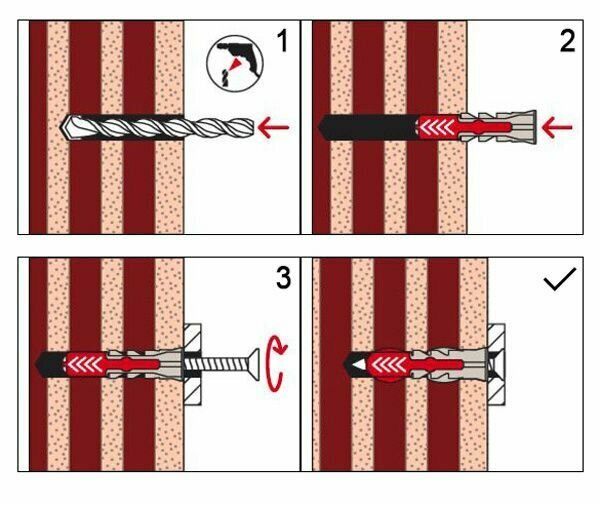 1

2

3

✓