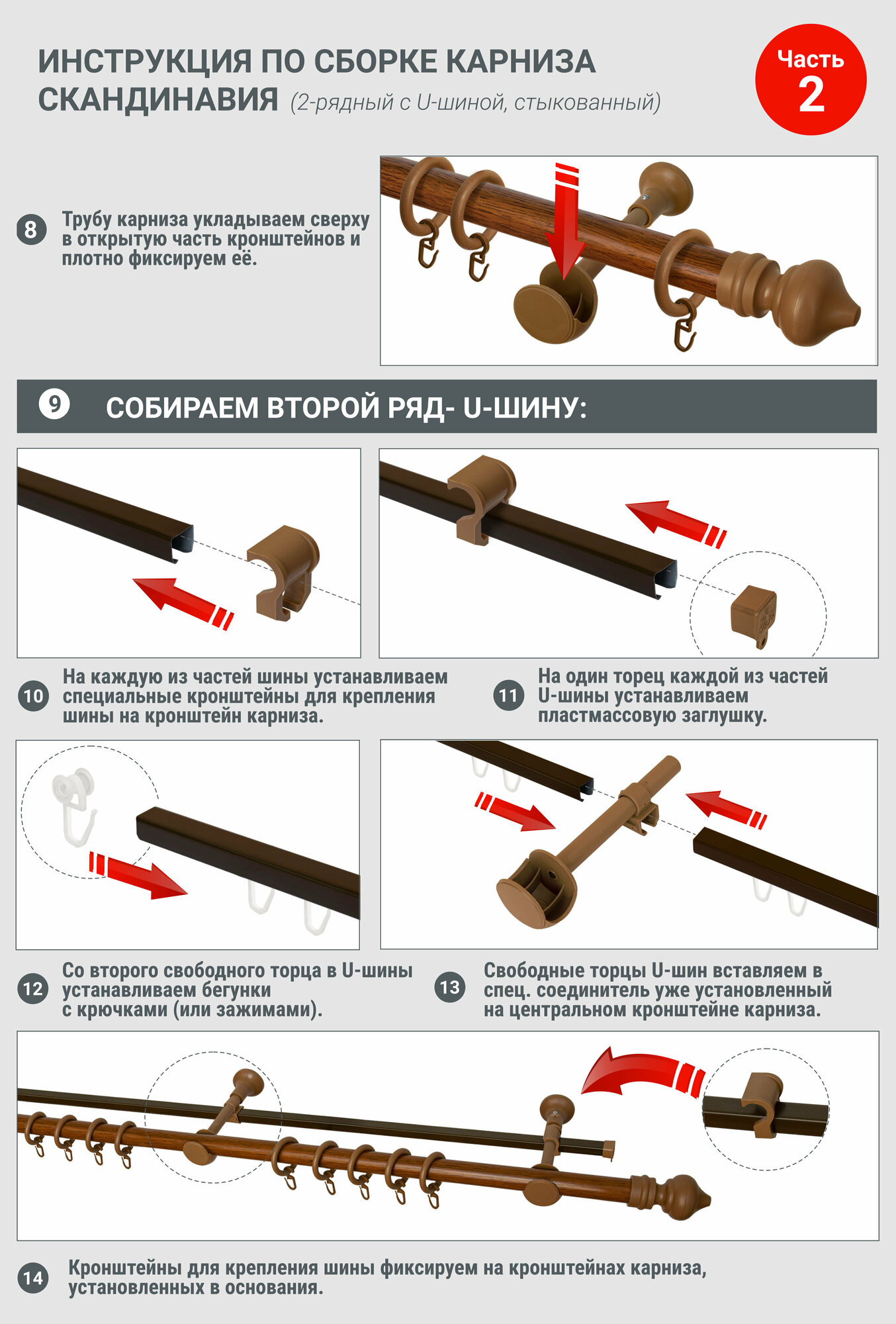 ИНСТРУКЦИЯ ПО СБОРКЕ КАРНИЗА СКАНДИНАВИЯ (2-рядный с U-шиной, стыкованный)

Часть 2

8 Трубу карниза укладываем сверху в открытую часть кронштейнов и плотно фиксируем её.

9 СОБИРАЕМ ВТОРОЙ РЯД- U-ШИНУ:

10 На каждую из частей шины устанавливаем специальные кронштейны для крепления шины на кронштейн карниза.

11 На один торец каждой из частей U-шины устанавливаем пластмассовую заглушку.

12 Со второго свободного торца в U-шины устанавливаем бегунки с крючками (или зажимами).

13 Свободные торцы U-шин вставляем в спец. соединитель уже установленный на центральном кронштейне карниза.

14 Кронштейны для крепления шины фиксируем на кронштейнах карниза, установленных в основания.