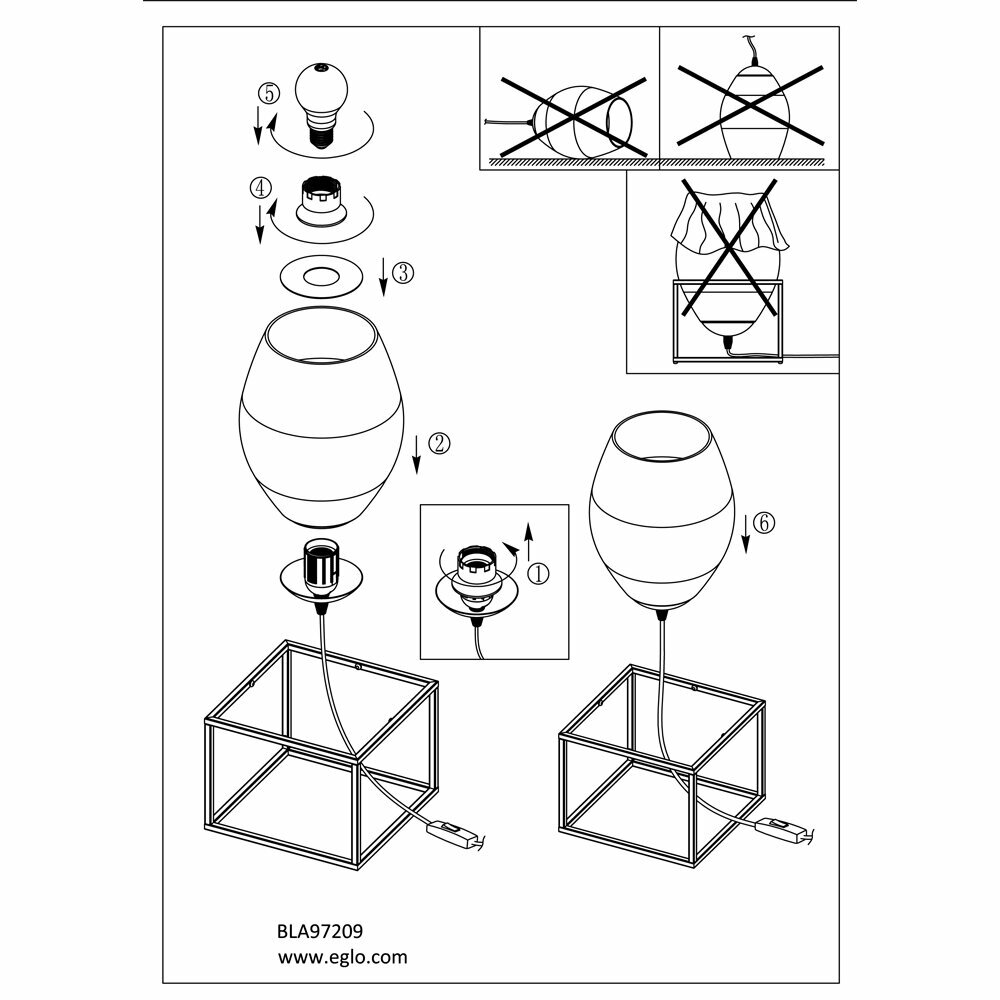 ⑤

④

③

②

①

⑥

BLA97209
www.eglo.com