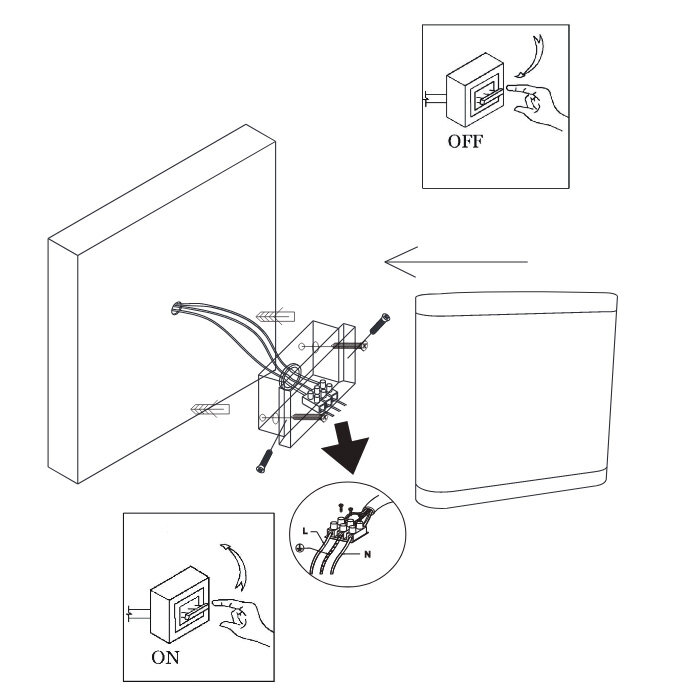 OFF

L

N

ON