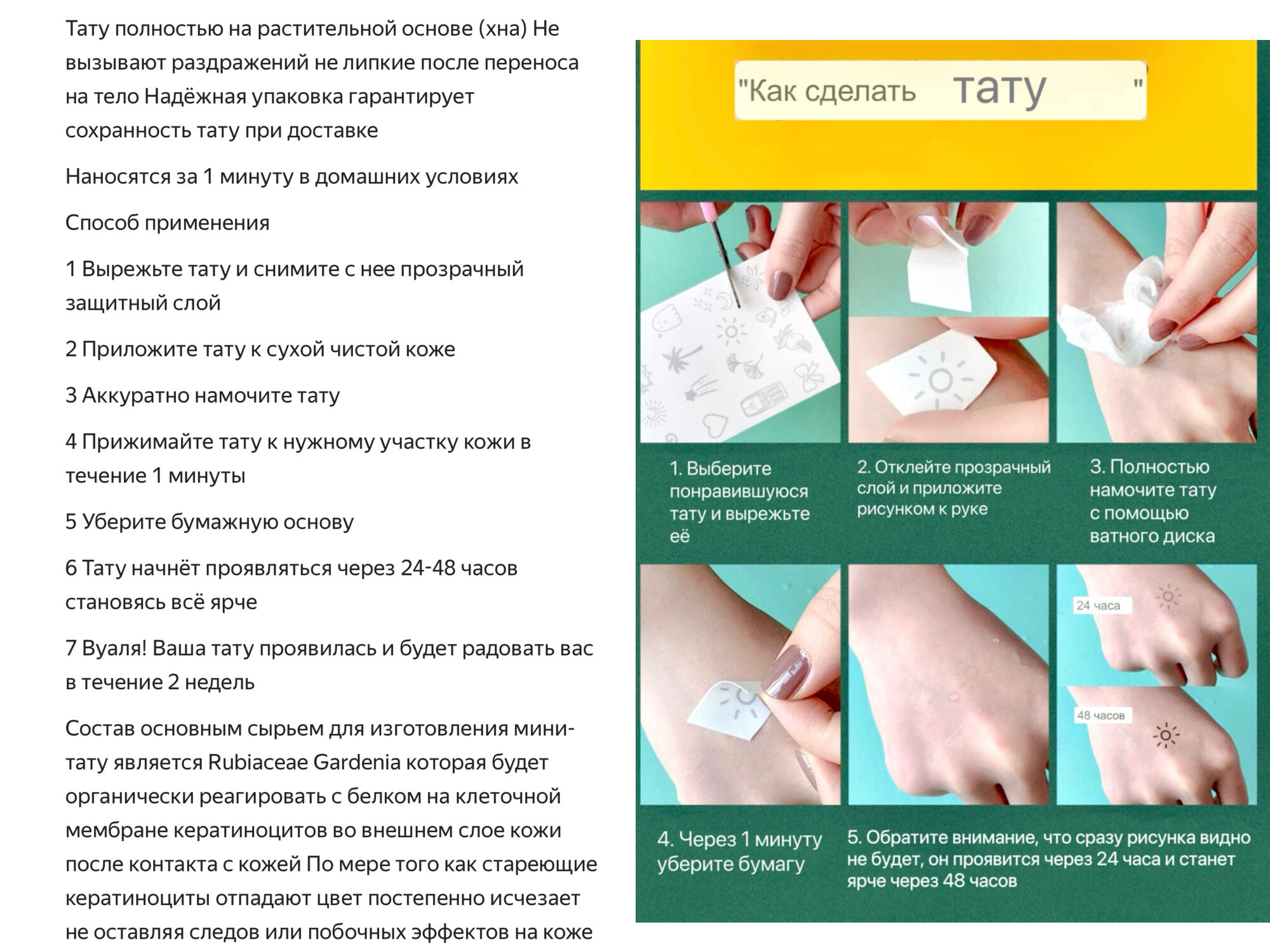 Тату полностью на растительной основе (хна) Не вызывают раздражений не липкие после переноса на тело Надёжная упаковка гарантирует сохранность тату при доставке

Наносятся за 1 минуту в домашних условиях

Способ применения

1 Вырежьте тату и снимите с нее прозрачный защитный слой

2 Приложите тату к сухой чистой коже

3 Аккуратно намочите тату

4 Прижимайте тату к нужному участку кожи в течение 1 минуты

5 Уберите бумажную основу

6 Тату начнёт проявляться через 24-48 часов становясь всё ярче

7 Вуаля! Ваша тату проявилась и будет радовать вас в течение 2 недель

Состав основным сырьем для изготовления мини-тату является Rubiaceae Gardenia которая будет органически реагировать с белком на клеточной мембране кератиноцитов во внешнем слое кожи после контакта с кожей По мере того как стареющие кератиноциты отпадают цвет постепенно исчезает не оставляя следов или побочных эффектов на коже

"Как сделать тату "

1. Выберите понравившуюся тату и вырежьте её

2. Отклейте прозрачный слой и приложите рисунком к руке

3. Полностью намочите тату с помощью ватного диска

24 часа

48 часов

4. Через 1 минуту уберите бумагу

5. Обратите внимание, что сразу рисунка видно не будет, он проявится через 24 часа и станет ярче через 48 часов