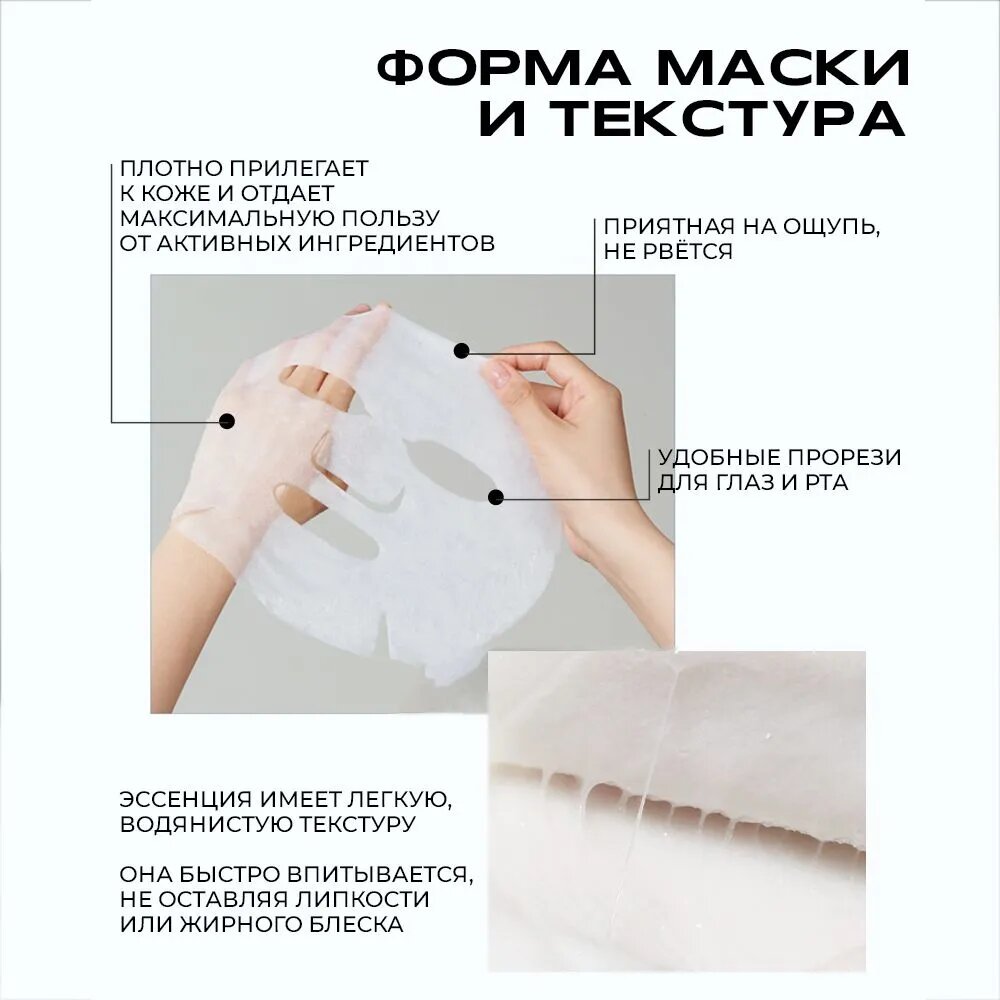 ФОРМА МАСКИ И ТЕКСТУРА

ПЛОТНО ПРИЛЕГАЕТ К КОЖЕ И ОТДАЕТ МАКСИМАЛЬНУЮ ПОЛЬЗУ ОТ АКТИВНЫХ ИНГРЕДИЕНТОВ

ПРИЯТНАЯ НА ОЩУПЬ, НЕ РВЁТСЯ

УДОБНЫЕ ПРОРЕЗИ ДЛЯ ГЛАЗ И РТА

ЭССЕНЦИЯ ИМЕЕТ ЛЕГКУЮ, ВОДЯНИСТУЮ ТЕКСТУРУ

ОНА БЫСТРО ВПИТЫВАЕТСЯ, НЕ ОСТАВЛЯЯ ЛИПКОСТИ ИЛИ ЖИРНОГО БЛЕСКА