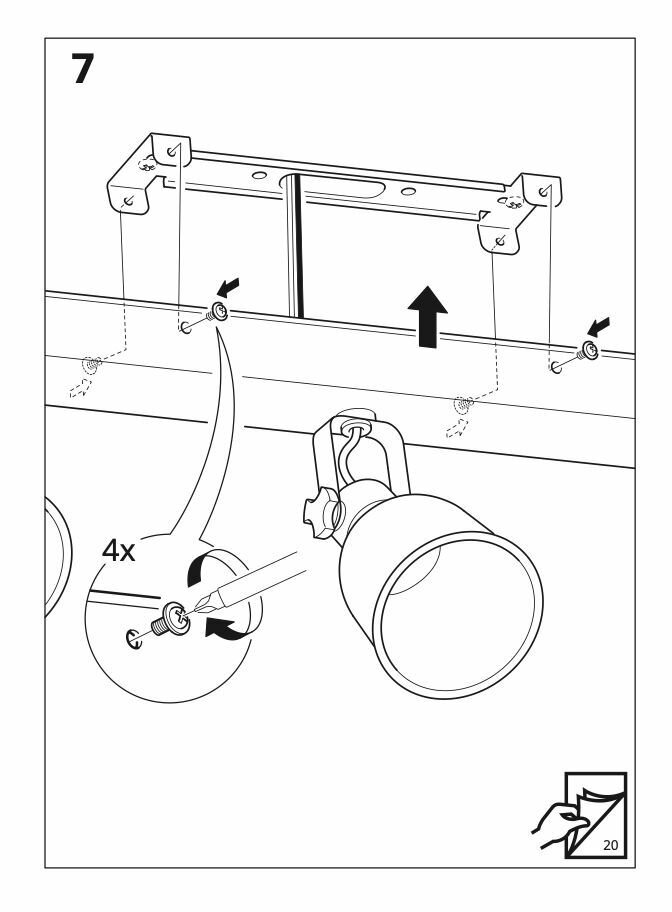 7

4x

20