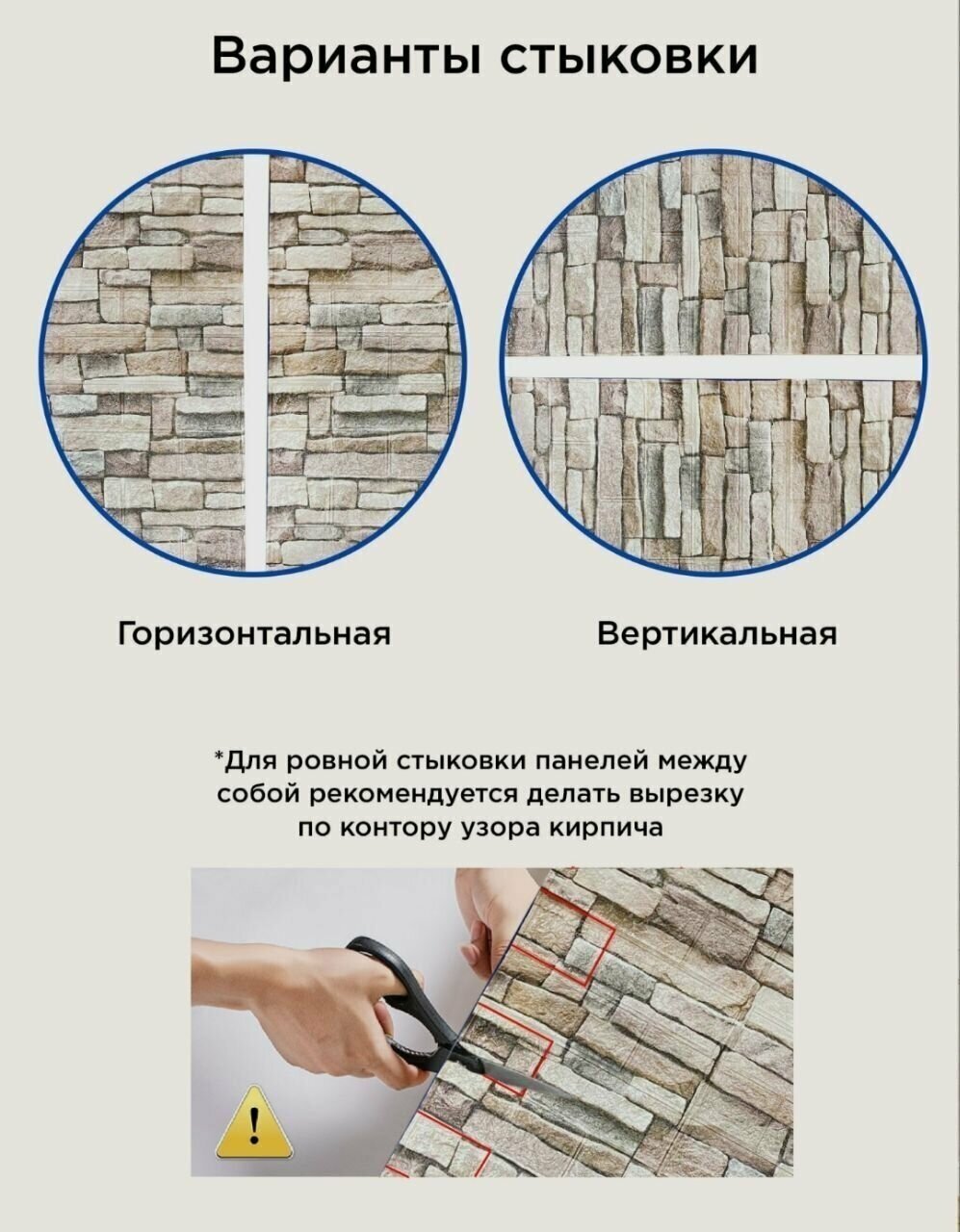 Варианты стыковки

Горизонтальная

Вертикальная

*Для ровной стыковки панелей между собой рекомендуется делать вырезку по контору узора кирпича

!