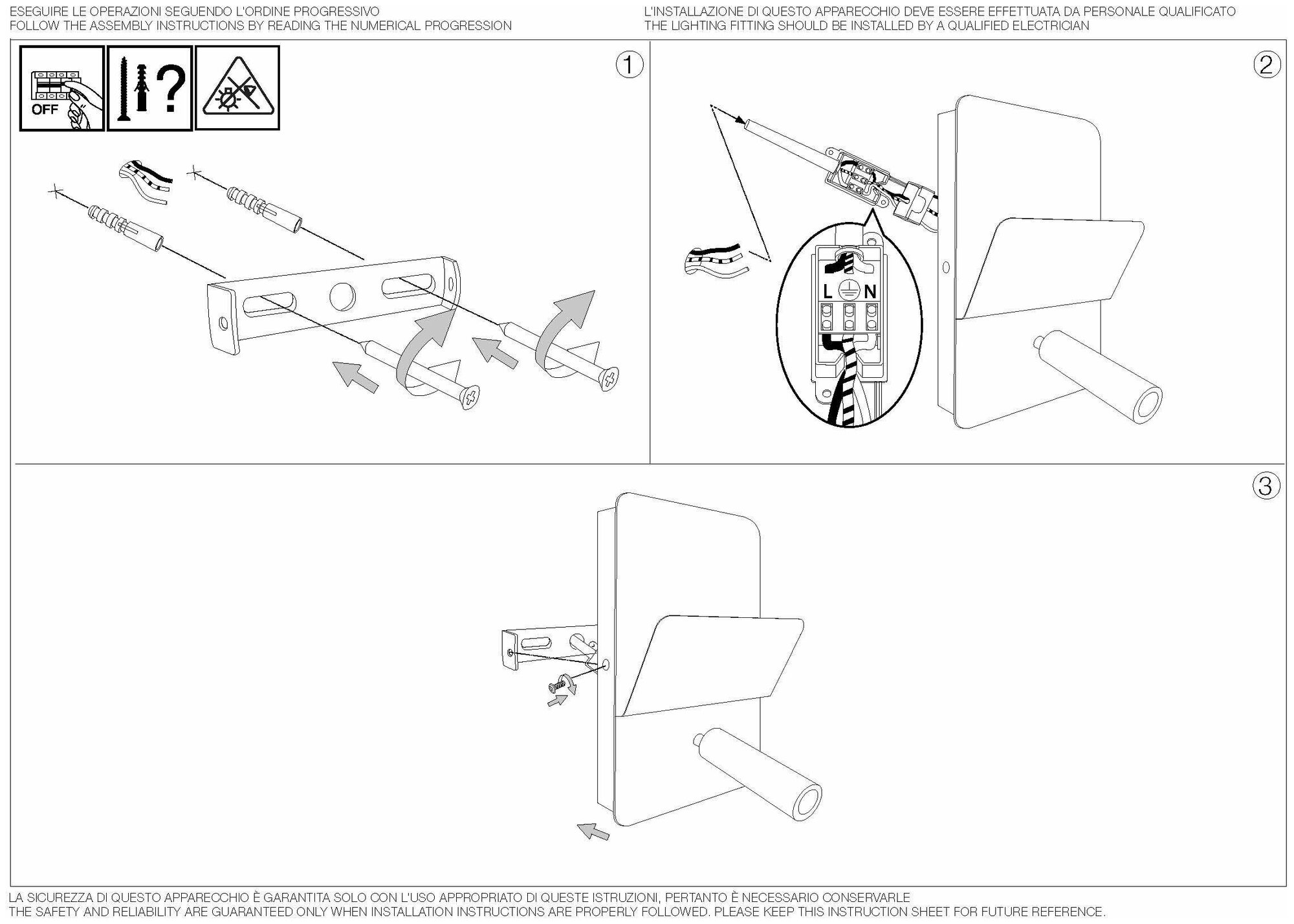 ESEGUIRE LE OPERAZIONI SEGUENDO L'ORDINE PROGRESSIVO
FOLLOW THE ASSEMBLY INSTRUCTIONS BY READING THE NUMERICAL PROGRESSION

L'INSTALLAZIONE DI QUESTO APPARECCHIO DEVE ESSERE EFFETTUATA DA PERSONALE QUALIFICATO
THE LIGHTING FITTING SHOULD BE INSTALLED BY A QUALIFIED ELECTRICIAN

OFF

?

1

2

L N

3

LA SICUREZZA DI QUESTO APPARECCHIO È GARANTITA SOLO CON L'USO APPROPRIATO DI QUESTE ISTRUZIONI, PERTANTO È NECESSARIO CONSERVARLE
THE SAFETY AND RELIABILITY ARE GUARANTEED ONLY WHEN INSTALLATION INSTRUCTIONS ARE PROPERLY FOLLOWED. PLEASE KEEP THIS INSTRUCTION SHEET FOR FUTURE REFERENCE.