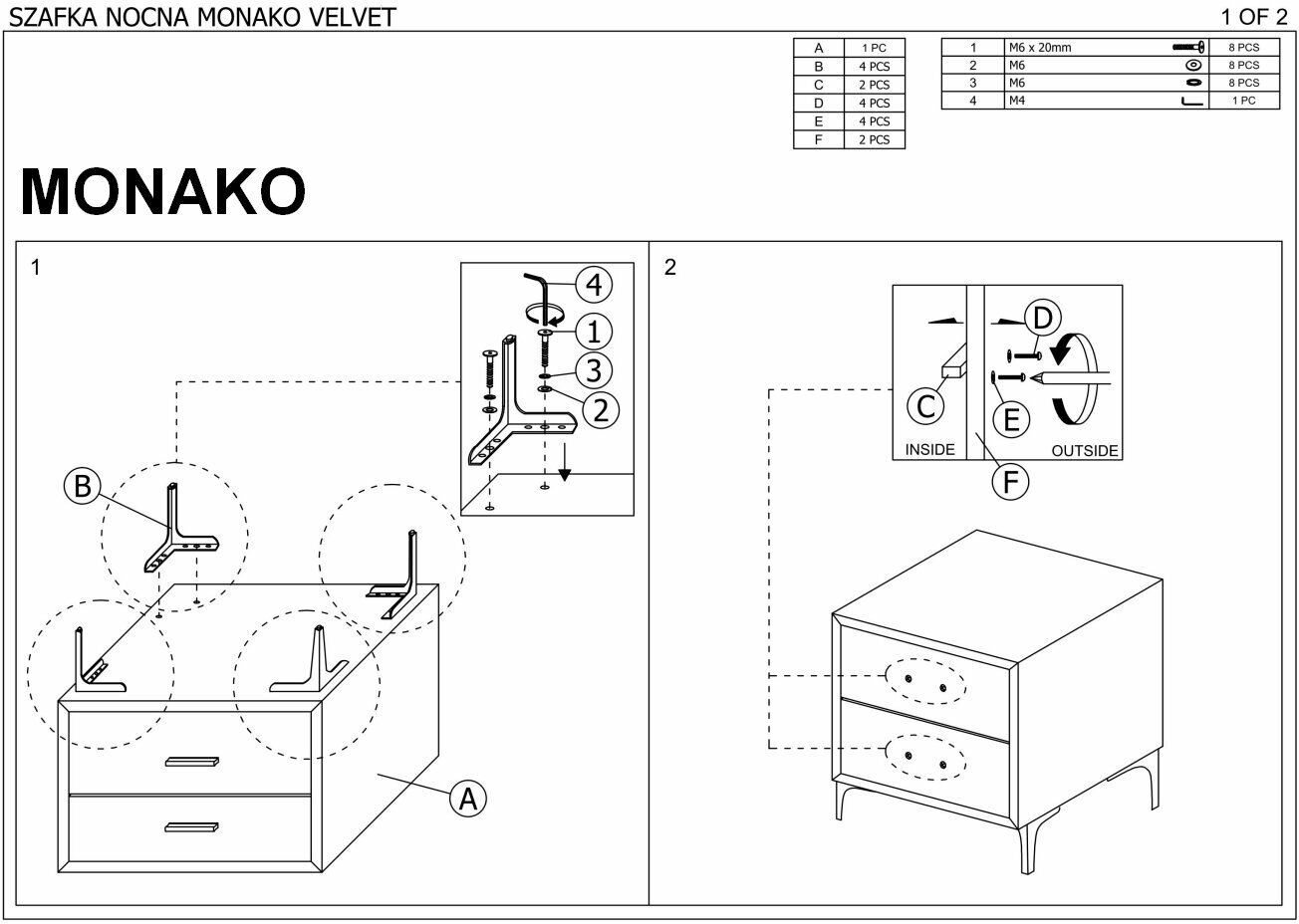 SZAFKA NOCNA MONAKO VELVET

1 OF 2

| A | 1 PC |
|---|---|
| B | 4 PCS |
| C | 2 PCS |
| D | 4 PCS |
| E | 4 PCS |
| F | 2 PCS |

| 1 | M6 x 20mm | 8 PCS |
|---|---|---|
| 2 | M6 | 8 PCS |
| 3 | M6 | 8 PCS |
| 4 | M4 | 1 PC |

MONAKO

1

4
1
3
2
B
A

2

D
C
E
INSIDE
OUTSIDE
F