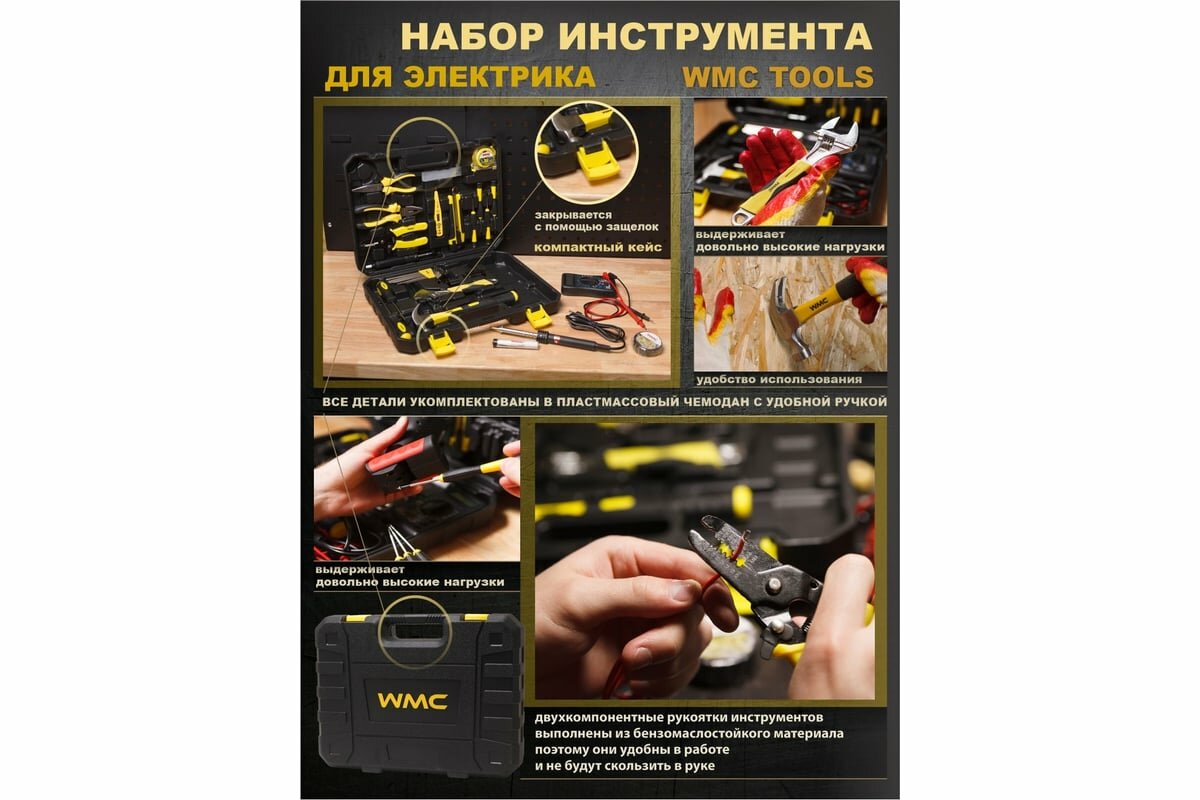 НАБОР ИНСТРУМЕНТА
ДЛЯ ЭЛЕКТРИКА WMC TOOLS

закрывается с помощью защелок
компактный кейс

выдерживает довольно высокие нагрузки

WMC

удобство использования

ВСЕ ДЕТАЛИ УКОМПЛЕКТОВАНЫ В ПЛАСТМАССОВЫЙ ЧЕМОДАН С УДОБНОЙ РУЧКОЙ

выдерживает довольно высокие нагрузки

WMC

двухкомпонентные рукоятки инструментов выполнены из бензомаслостойкого материала поэтому они удобны в работе и не будут скользить в руке