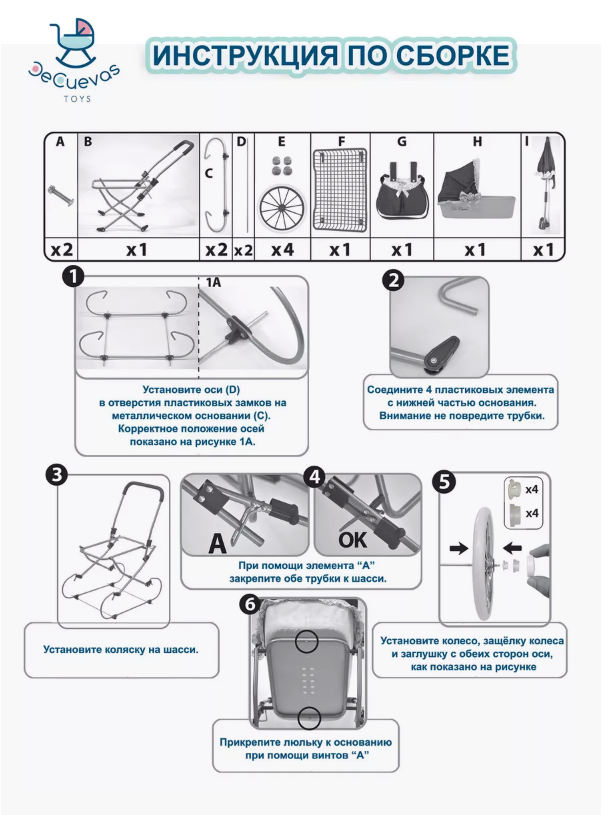 DeCuevas
TOYS

ИНСТРУКЦИЯ ПО СБОРКЕ

| A | B | C | D | E | F | G | H | I |
|---|---|---|---|---|---|---|---|---|
| x2 | x1 | x2 | x2 | x4 | x1 | x1 | x1 | x1 |

1

1A

Установите оси (D) в отверстия пластиковых замков на металлическом основании (C). Корректное положение осей показано на рисунке 1A.

2

Соедините 4 пластиковых элемента с нижней частью основания. Внимание не повредите трубки.

3

Установите коляску на шасси.

4

A

OK

При помощи элемента "A" закрепите обе трубки к шасси.

5

x4

x4

Установите колесо, защёлку колеса и заглушку с обеих сторон оси, как показано на рисунке

6

Прикрепите люльку к основанию при помощи винтов "A"