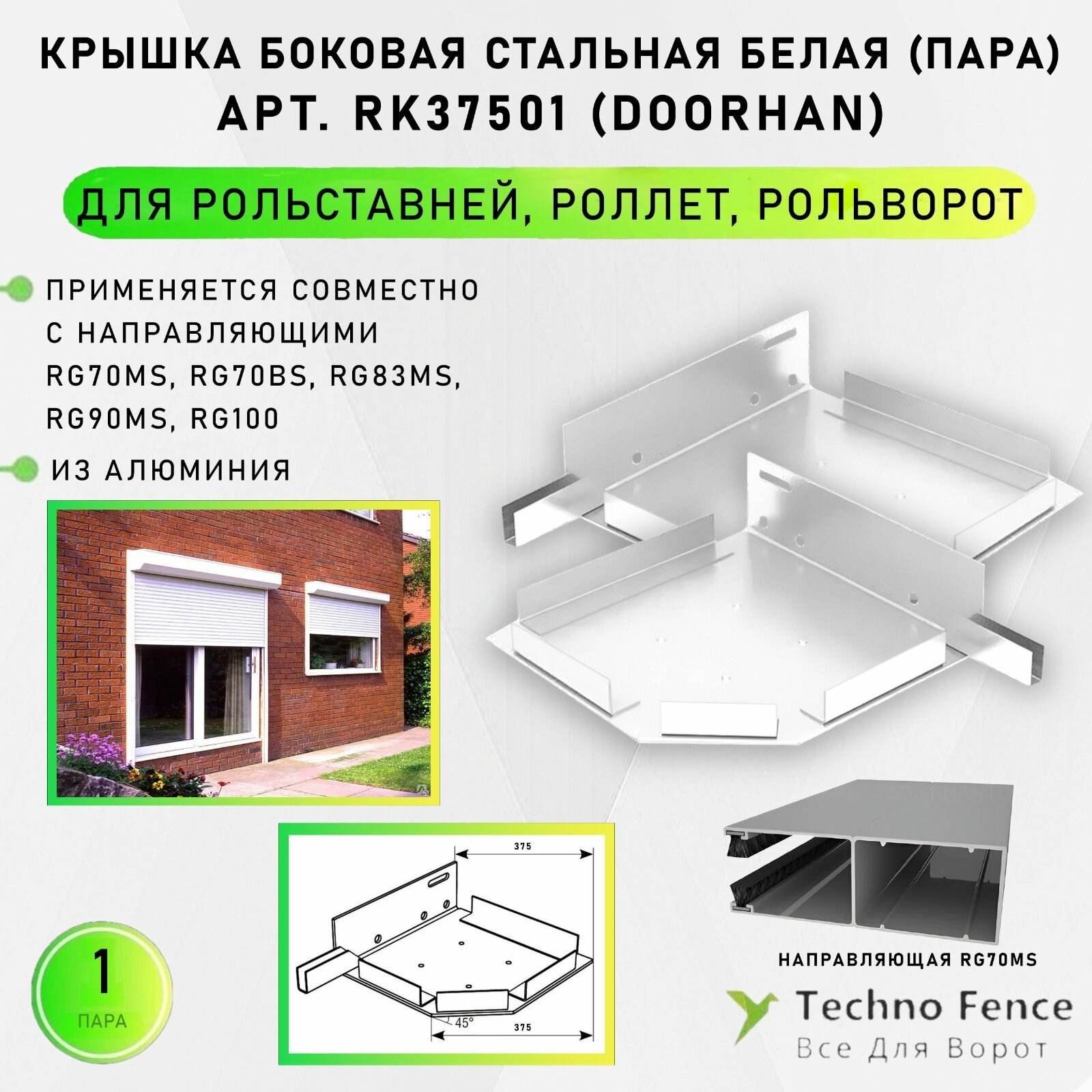 КРЫШКА БОКОВАЯ СТАЛЬНАЯ БЕЛАЯ (ПАРА) АРТ. RK37501 (DOORHAN)

ДЛЯ РОЛЬСТАВНЕЙ, РОЛЛЕТ, РОЛЬВОРОТ

ПРИМЕНЯЕТСЯ СОВМЕСТНО С НАПРАВЛЯЮЩИМИ RG70MS, RG70BS, RG83MS, RG90MS, RG100

ИЗ АЛЮМИНИЯ

375

45°

375

1
ПАРА

НАПРАВЛЯЮЩАЯ RG70MS

Techno Fence
Все Для Ворот